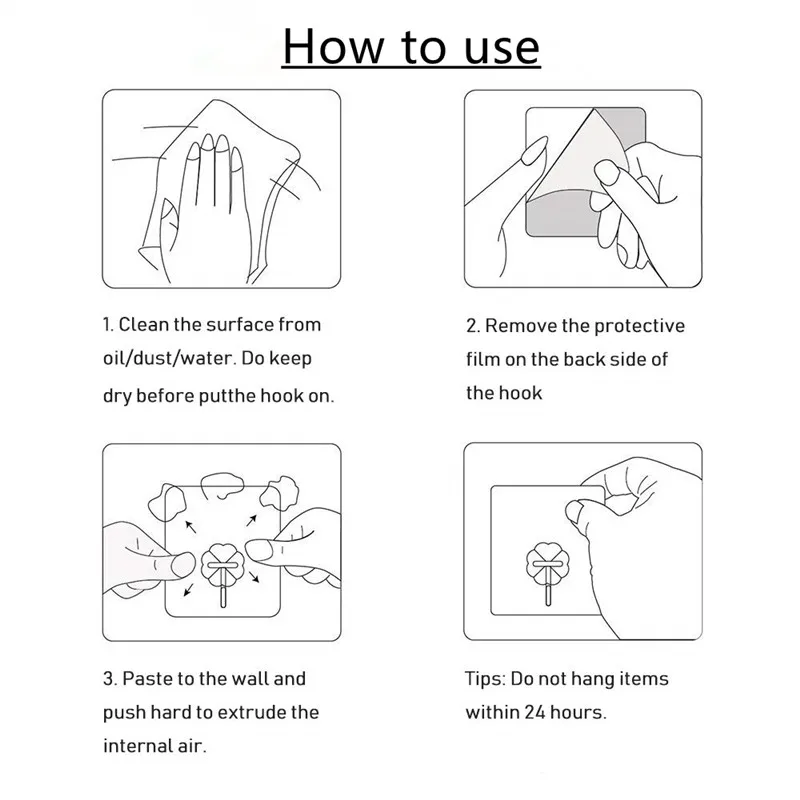 How to use

1. Clean the surface from oil/dust/water. Do keep dry before putthe hook on.

2. Remove the protective film on the back side of the hook

3. Paste to the wall and push hard to extrude the internal air.

Tips: Do not hang items within 24 hours.