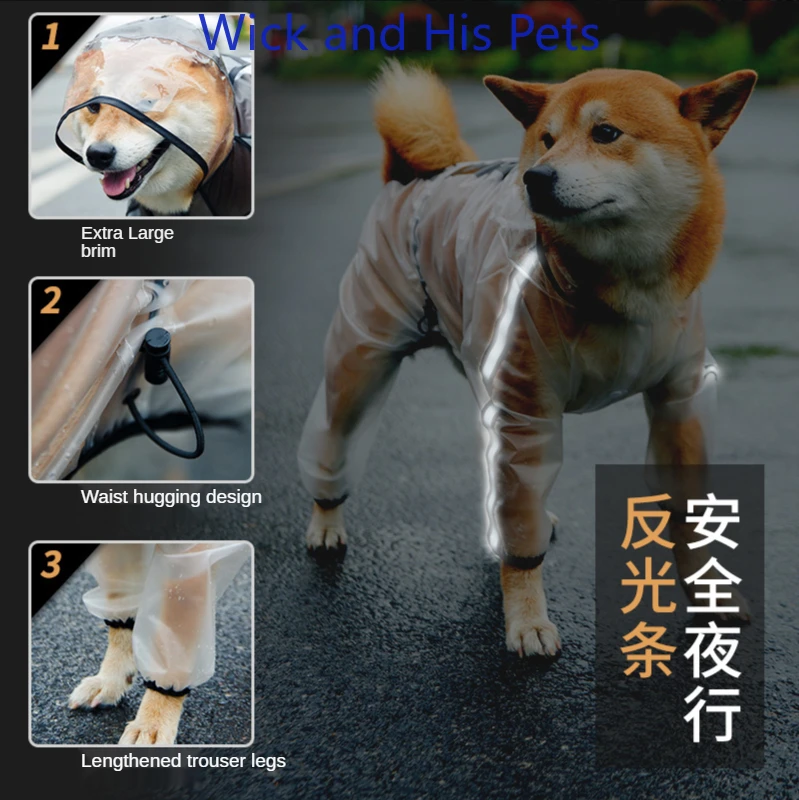 Wick and His Pets

1

Extra Large brim

2

Waist hugging design

3

Lengthened trouser legs

反光条

安全夜行