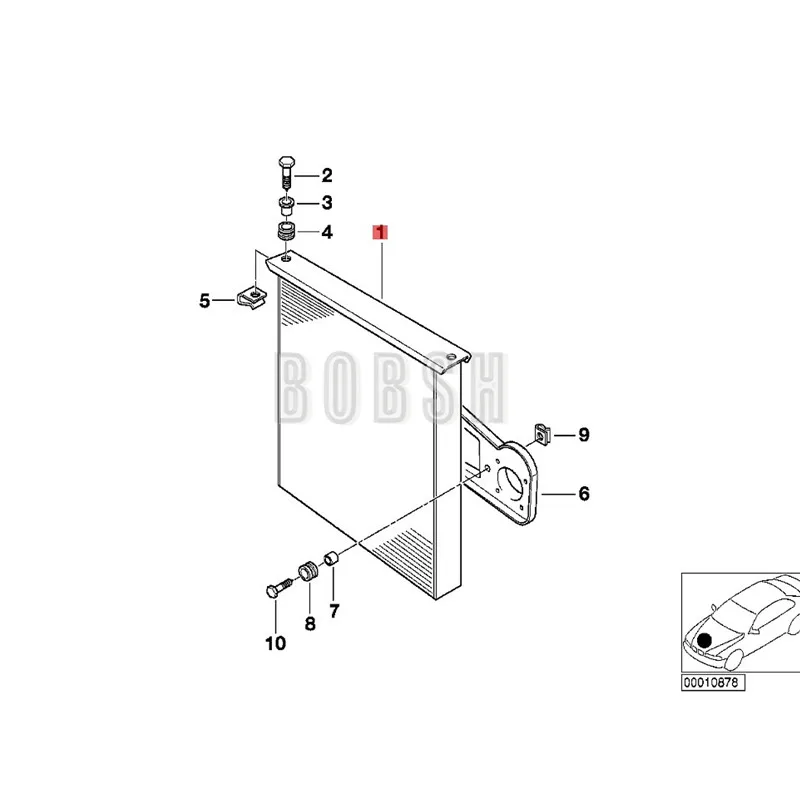 2
3
4
1
5
BOBSH
9
6
7
8
10
00010878