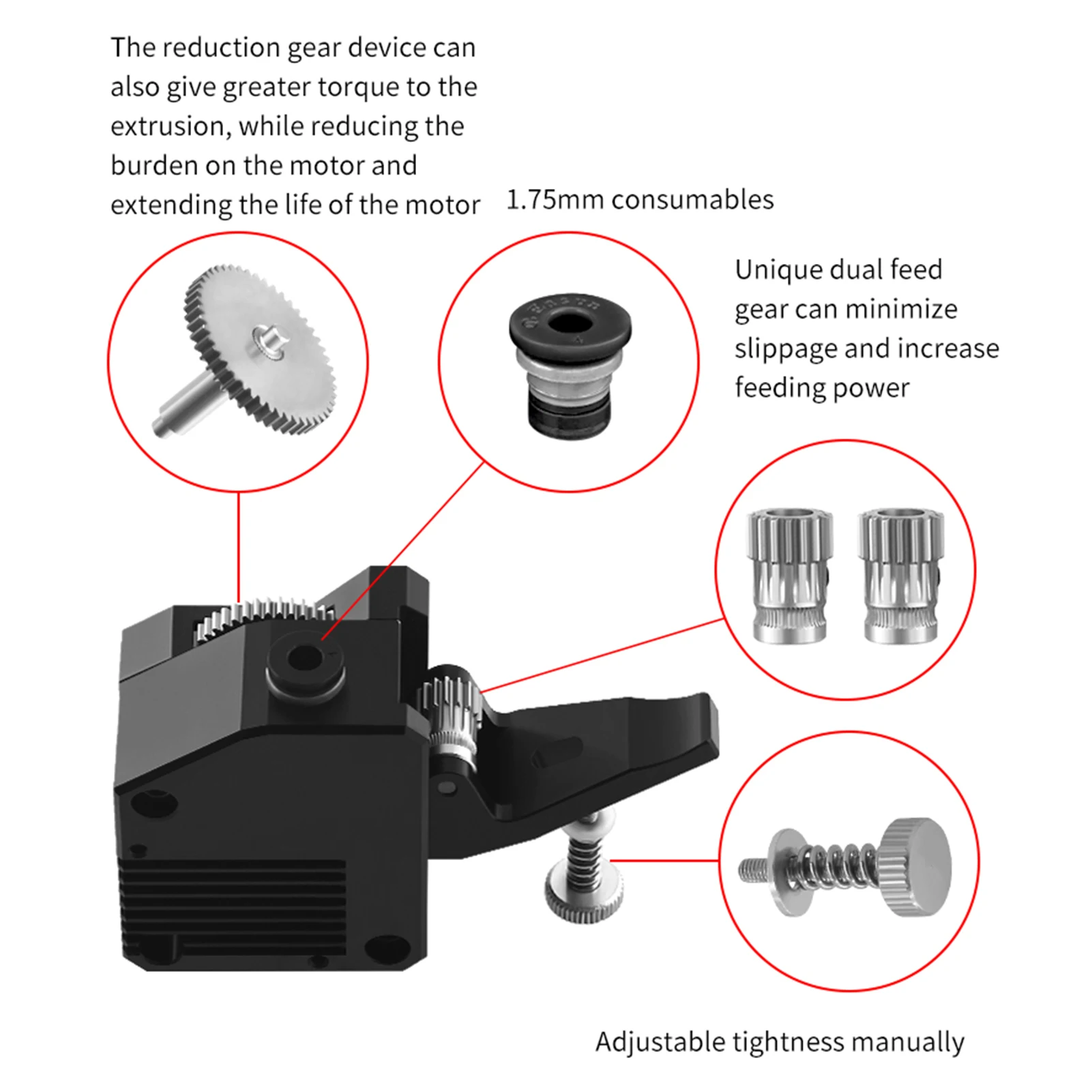 The reduction gear device can also give greater torque to the extrusion, while reducing the burden on the motor and extending the life of the motor

1.75mm consumables

Unique dual feed gear can minimize slippage and increase feeding power

Adjustable tightness manually