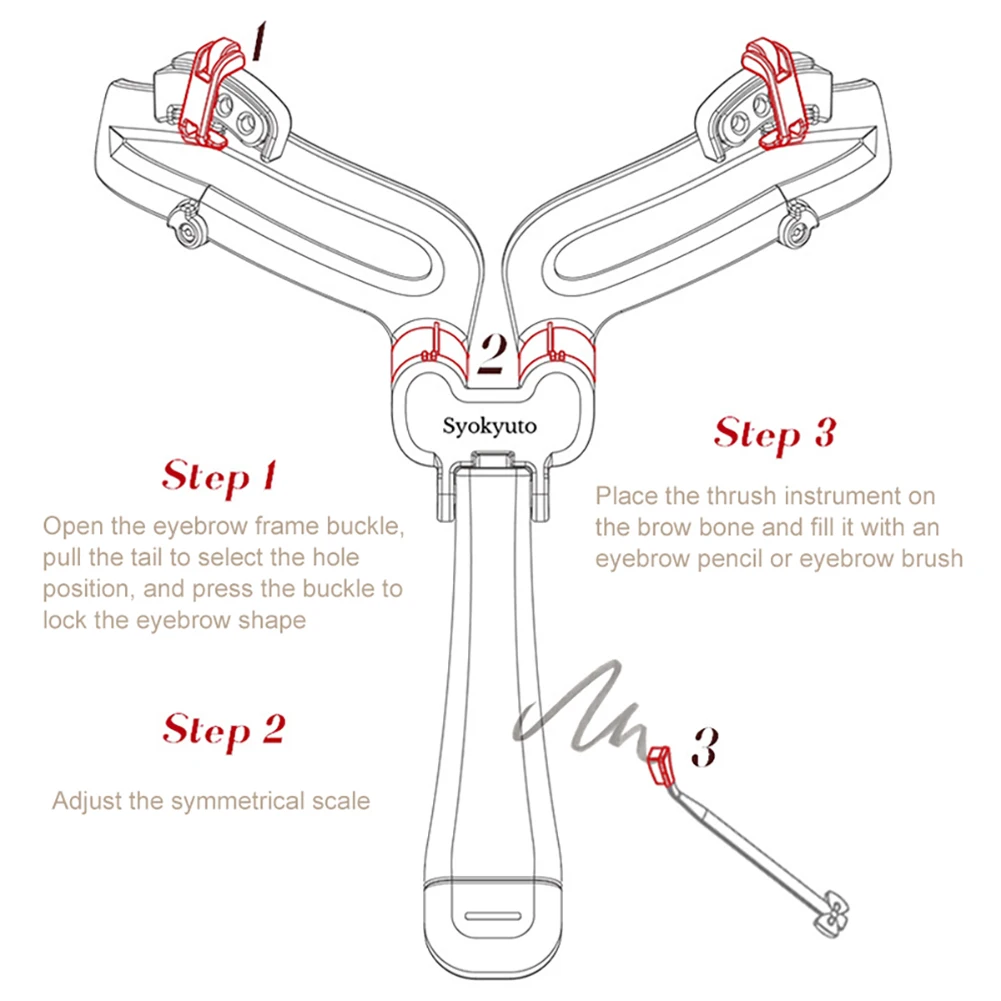 1

2

Syokyuto

Step 1

Open the eyebrow frame buckle, pull the tail to select the hole position, and press the buckle to lock the eyebrow shape

Step 2

Adjust the symmetrical scale

Step 3

Place the thrush instrument on the brow bone and fill it with an eyebrow pencil or eyebrow brush

3