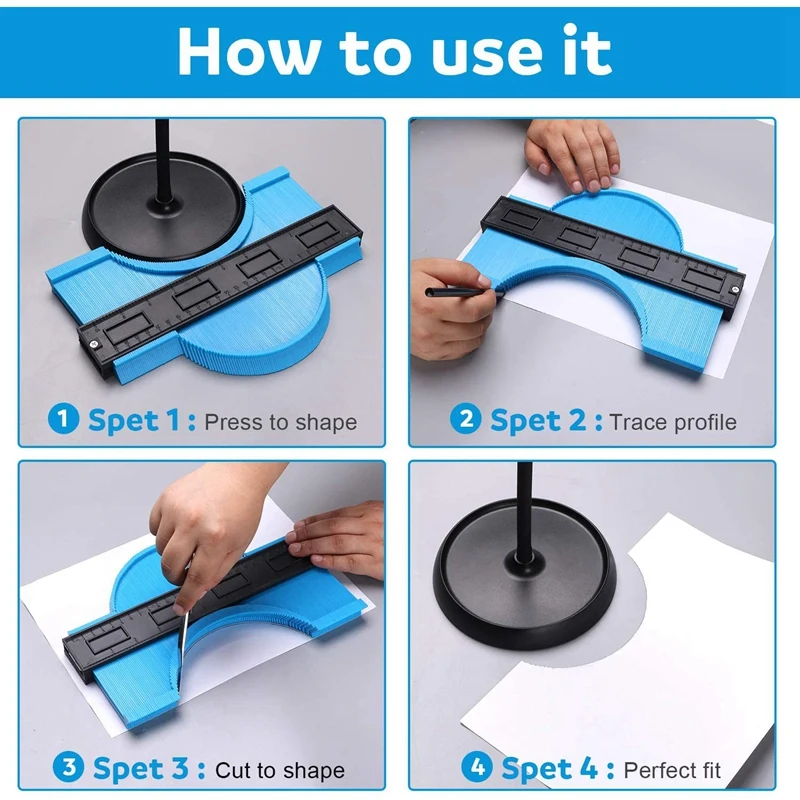 How to use it

1 Spet 1 : Press to shape

2 Spet 2 : Trace profile

3 Spet 3 : Cut to shape

4 Spet 4 : Perfect fit