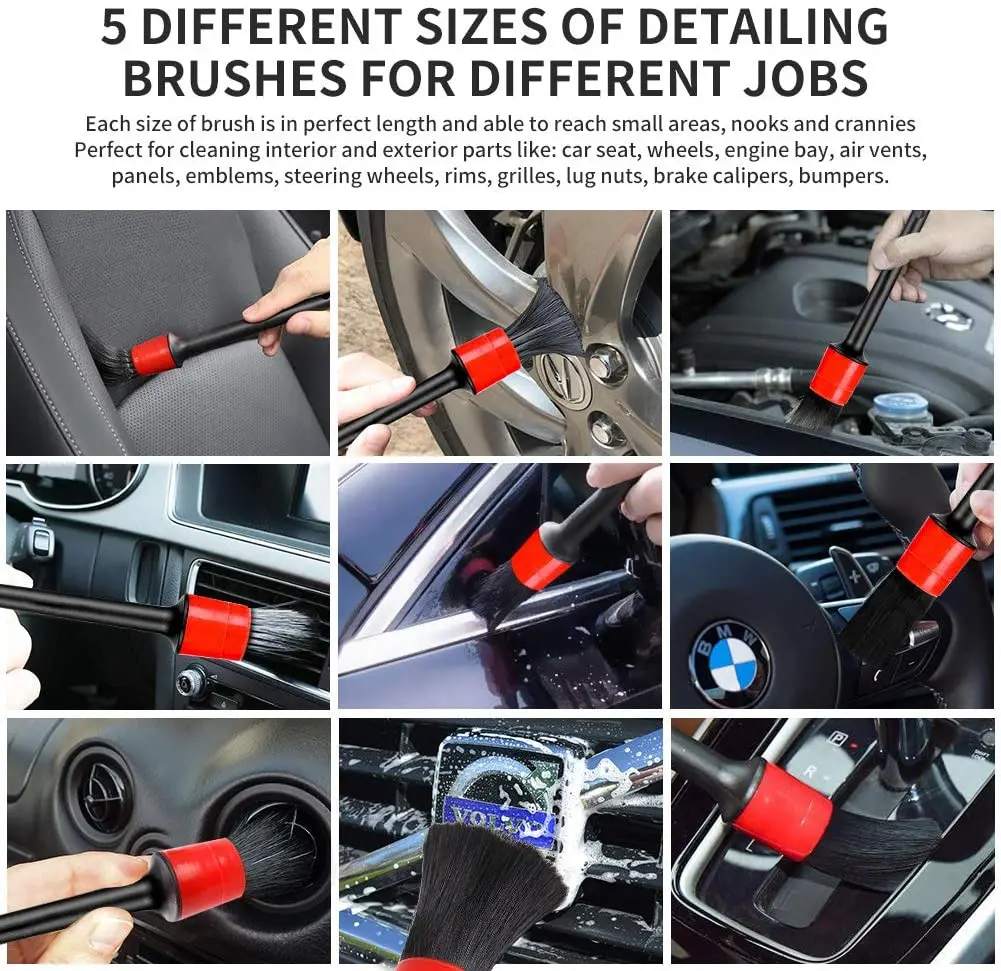 5 DIFFERENT SIZES OF DETAILING BRUSHES FOR DIFFERENT JOBS

Each size of brush is in perfect length and able to reach small areas, nooks and crannies Perfect for cleaning interior and exterior parts like: car seat, wheels, engine bay, air vents, panels, emblems, steering wheels, rims, grilles, lug nuts, brake calipers, bumpers.

BMW

VOLVO

P