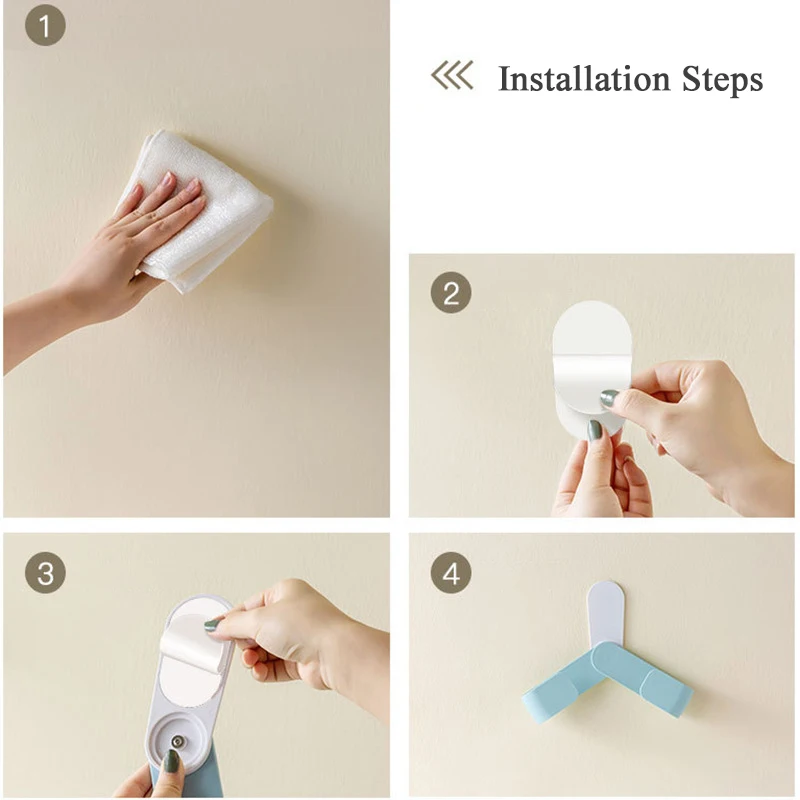 1

Installation Steps

2

3

4