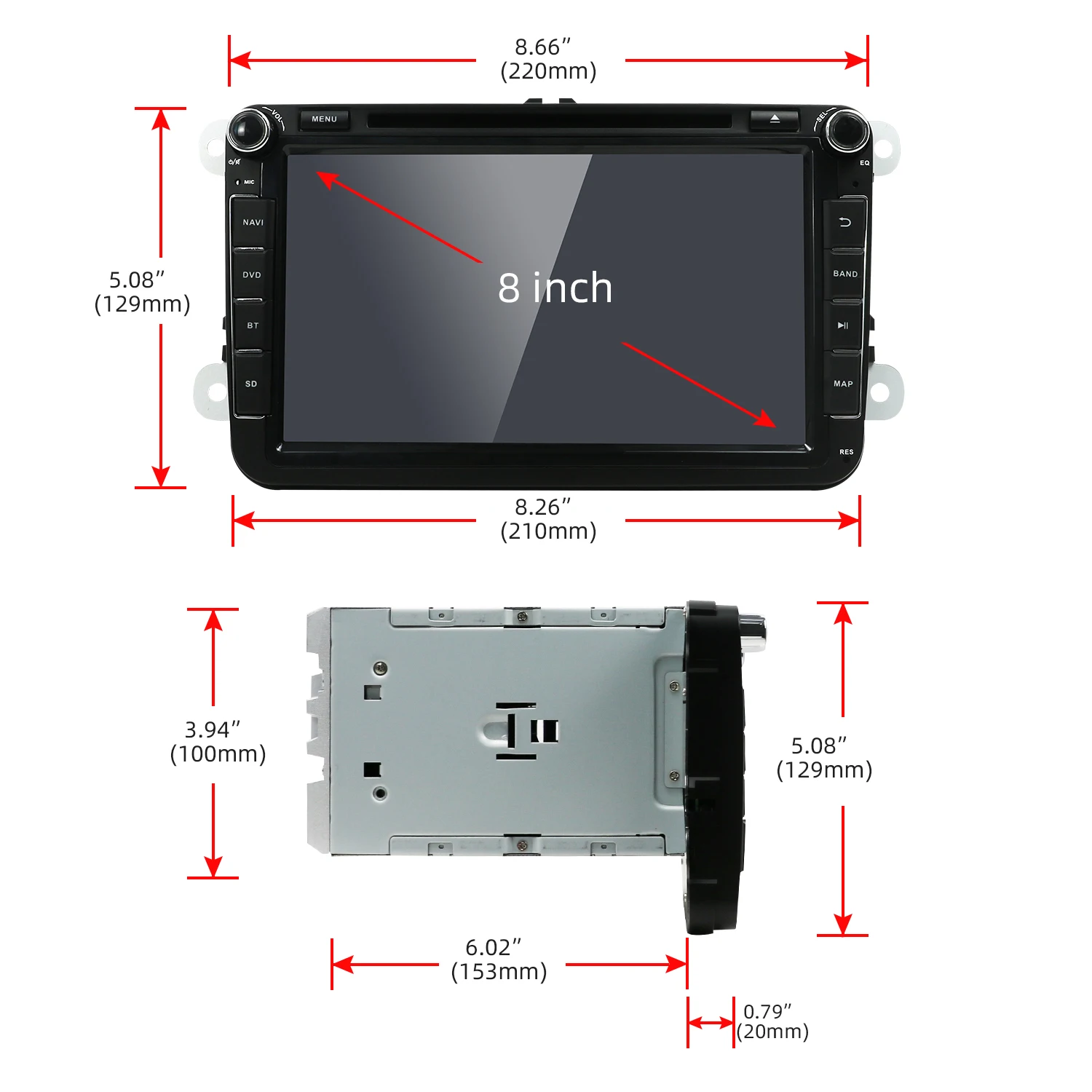 8.66″
(220mm)

VOL
MENU
SEL
EQ
MIC
NAVI
DVD
BT
SD
BAND
MAP
RES

5.08″
(129mm)

8 inch

8.26″
(210mm)

3.94″
(100mm)

5.08″
(129mm)

6.02″
(153mm)

0.79″
(20mm)