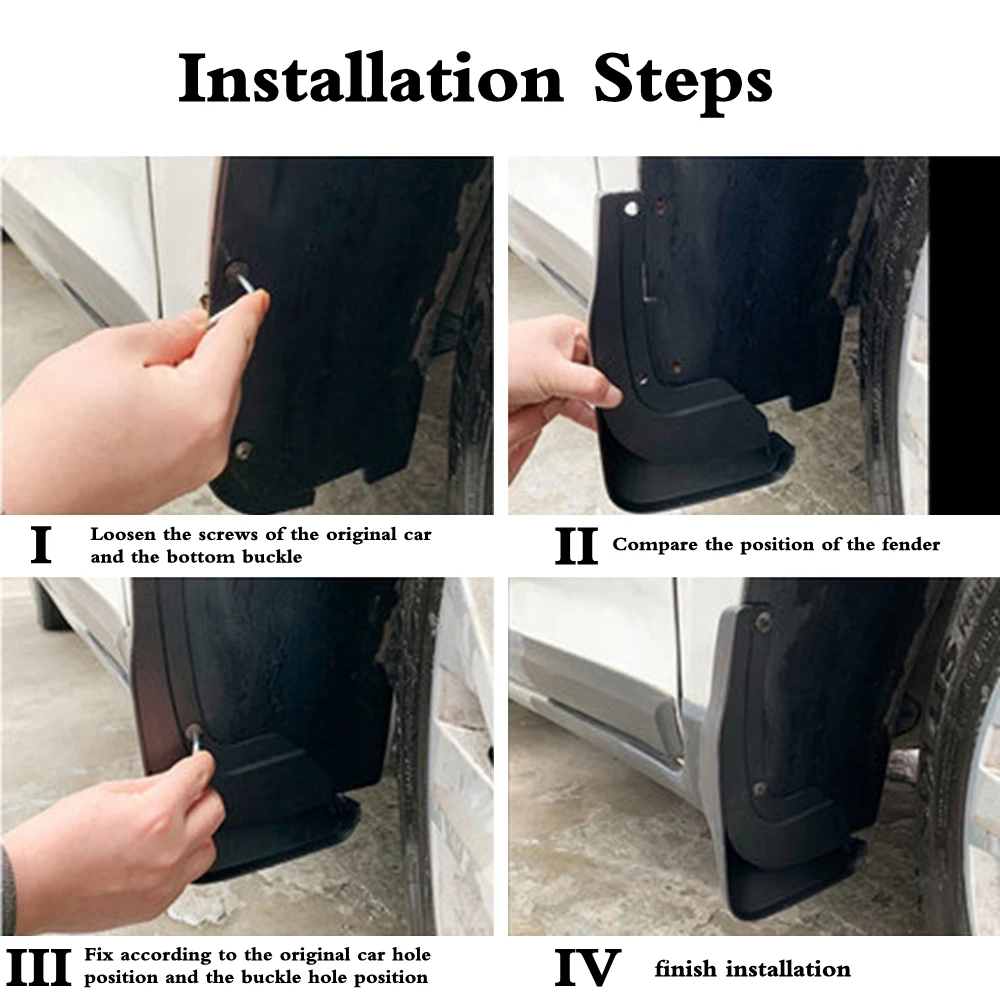 Installation Steps

I Loosen the screws of the original car and the bottom buckle

II Compare the position of the fender

III Fix according to the original car hole position and the buckle hole position

IV finish installation