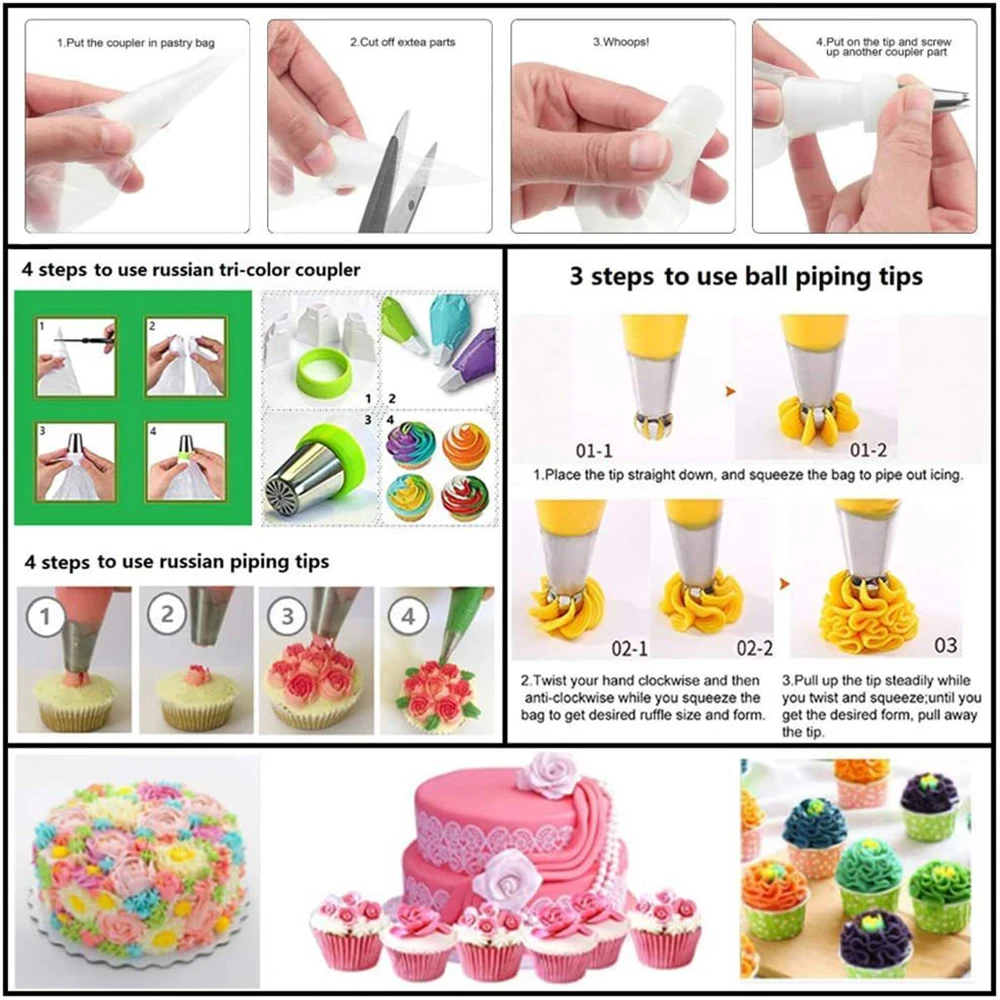 1.Put the coupler in pastry bag

2.Cut off extea parts

3.Whoops!

4.Put on the tip and screw up another coupler part

4 steps to use russian tri-color coupler

1
2
3
4

1 2
3 4

4 steps to use russian piping tips

1
2
3
4

3 steps to use ball piping tips

01-1
01-2

1.Place the tip straight down, and squeeze the bag to pipe out icing.

02-1
02-2
03

2.Twist your hand clockwise and then anti-clockwise while you squeeze the bag to get desired ruffle size and form.

3.Pull up the tip steadily while you twist and squeeze;until you get the desired form, pull away the tip.