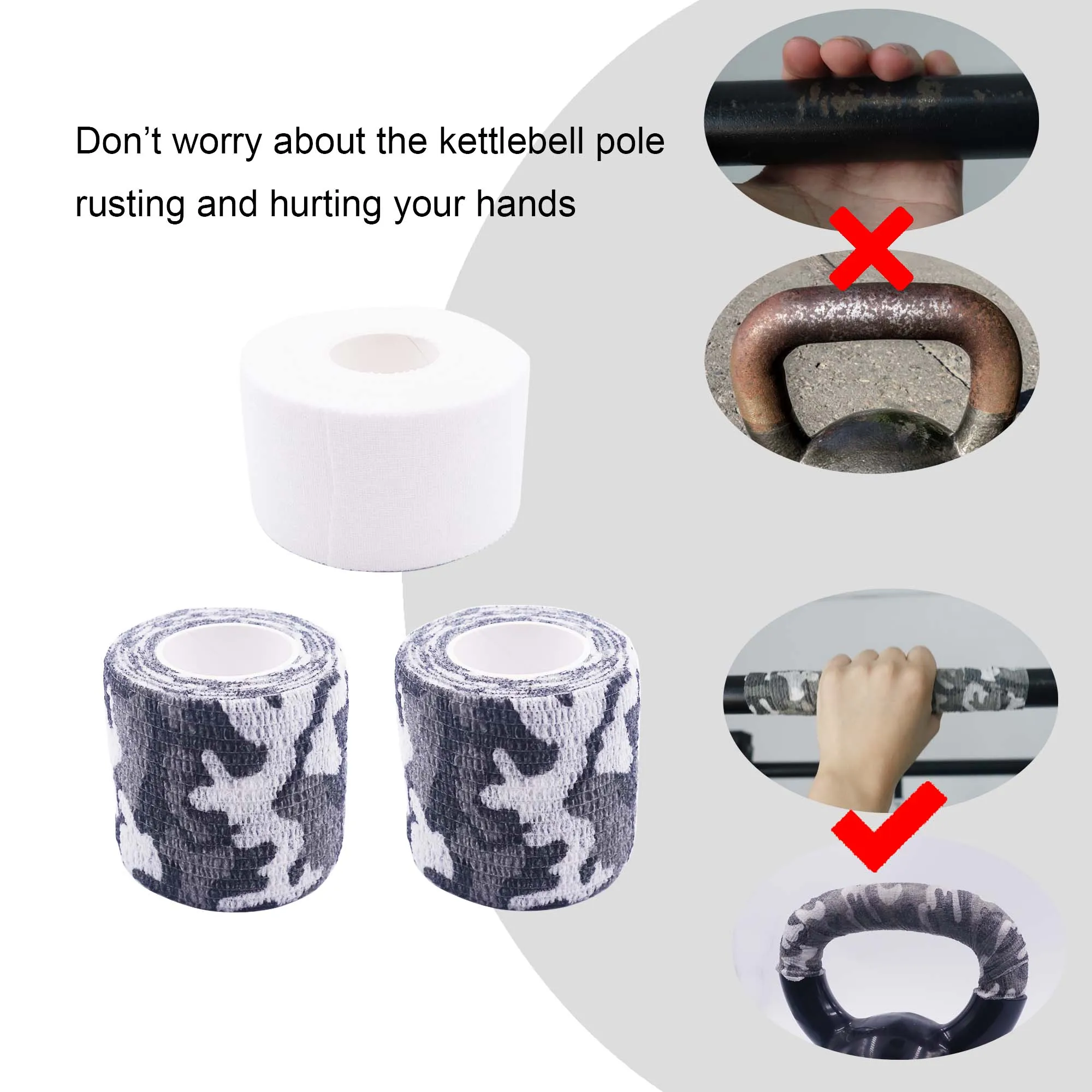 Don’t worry about the kettlebell pole rusting and hurting your hands