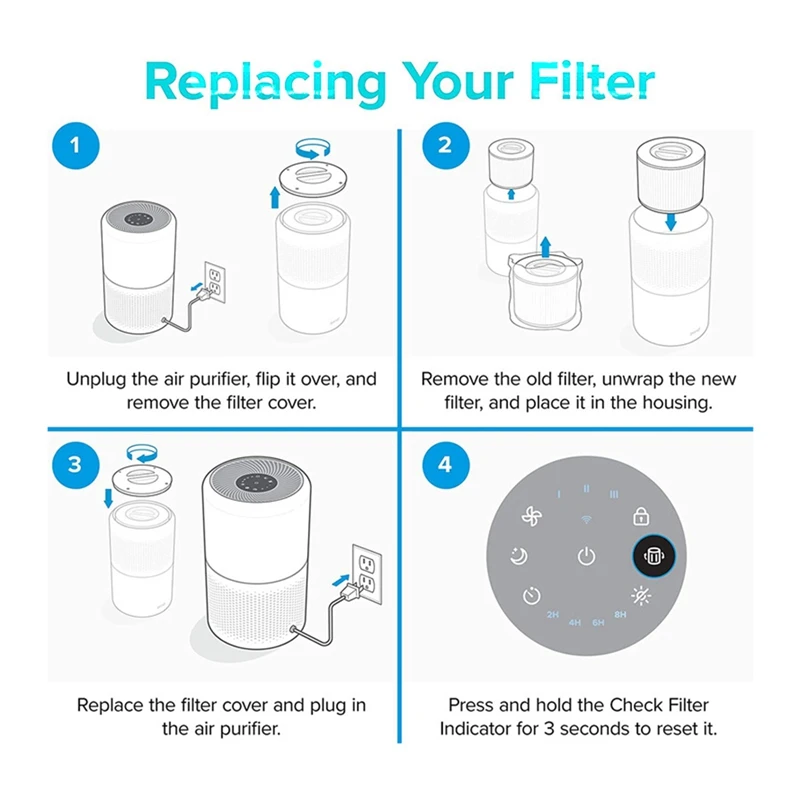 Replacing Your Filter

1

Unplug the air purifier, flip it over, and remove the filter cover.

2

Remove the old filter, unwrap the new filter, and place it in the housing.

3

Replace the filter cover and plug in the air purifier.

4

I II III

2H 4H 6H 8H

Press and hold the Check Filter Indicator for 3 seconds to reset it.