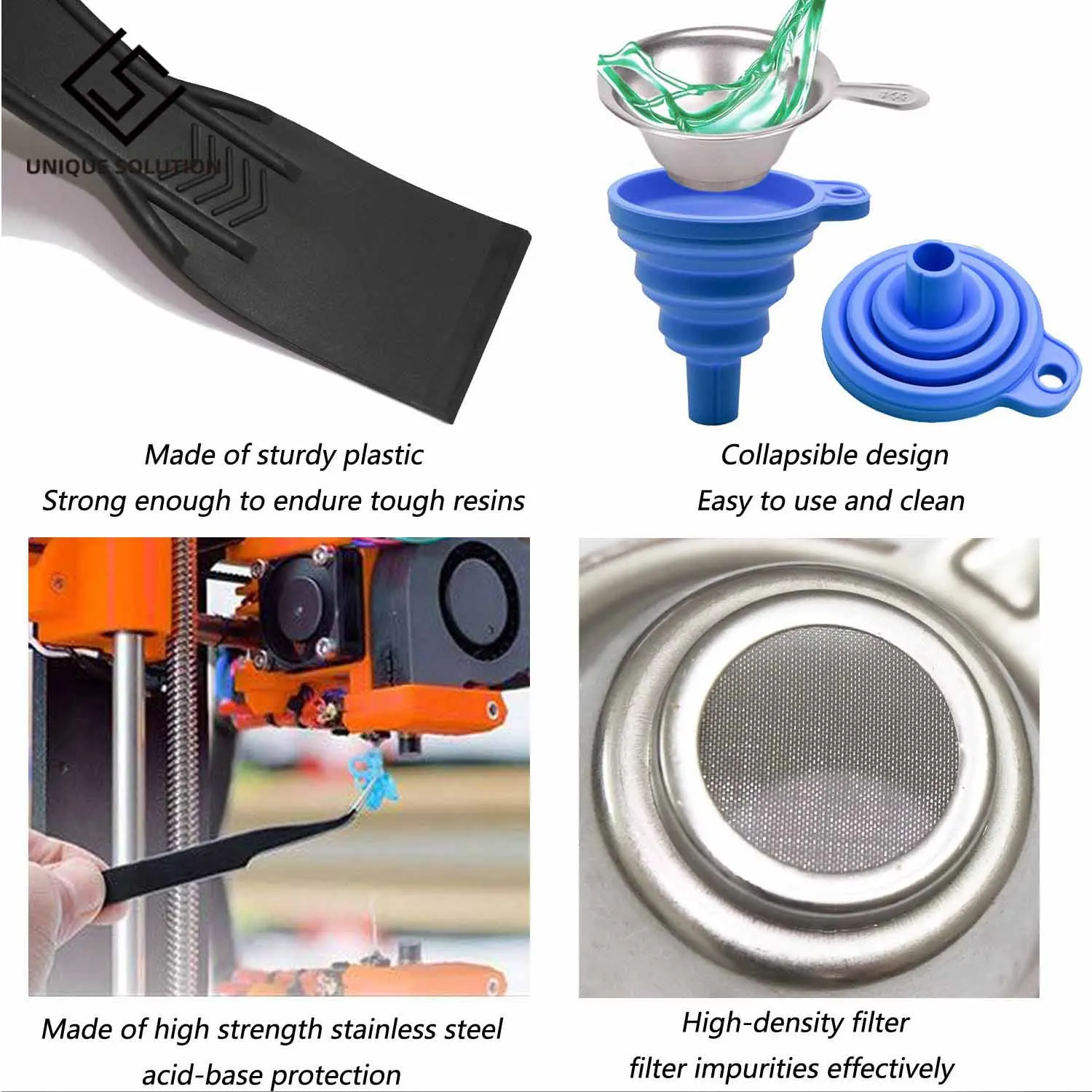 UNIQUE SOLUTION

Made of sturdy plastic
Strong enough to endure tough resins

Collapsible design
Easy to use and clean

Made of high strength stainless steel
acid-base protection

High-density filter
filter impurities effectively