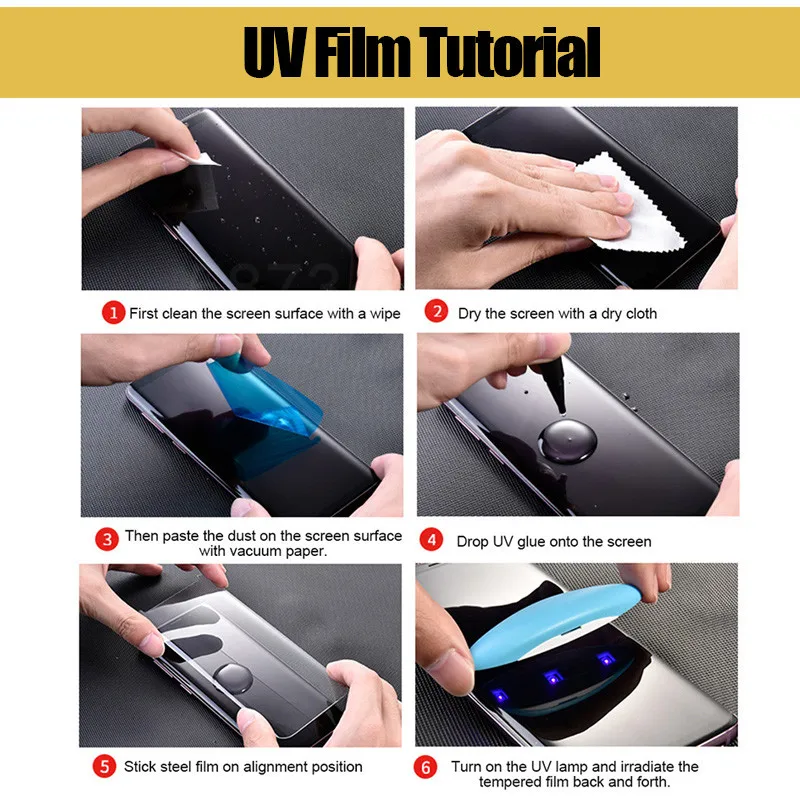 UV Film Tutorial

1 First clean the screen surface with a wipe

2 Dry the screen with a dry cloth

3 Then paste the dust on the screen surface with vacuum paper.

4 Drop UV glue onto the screen

5 Stick steel film on alignment position

6 Turn on the UV lamp and irradiate the tempered film back and forth.