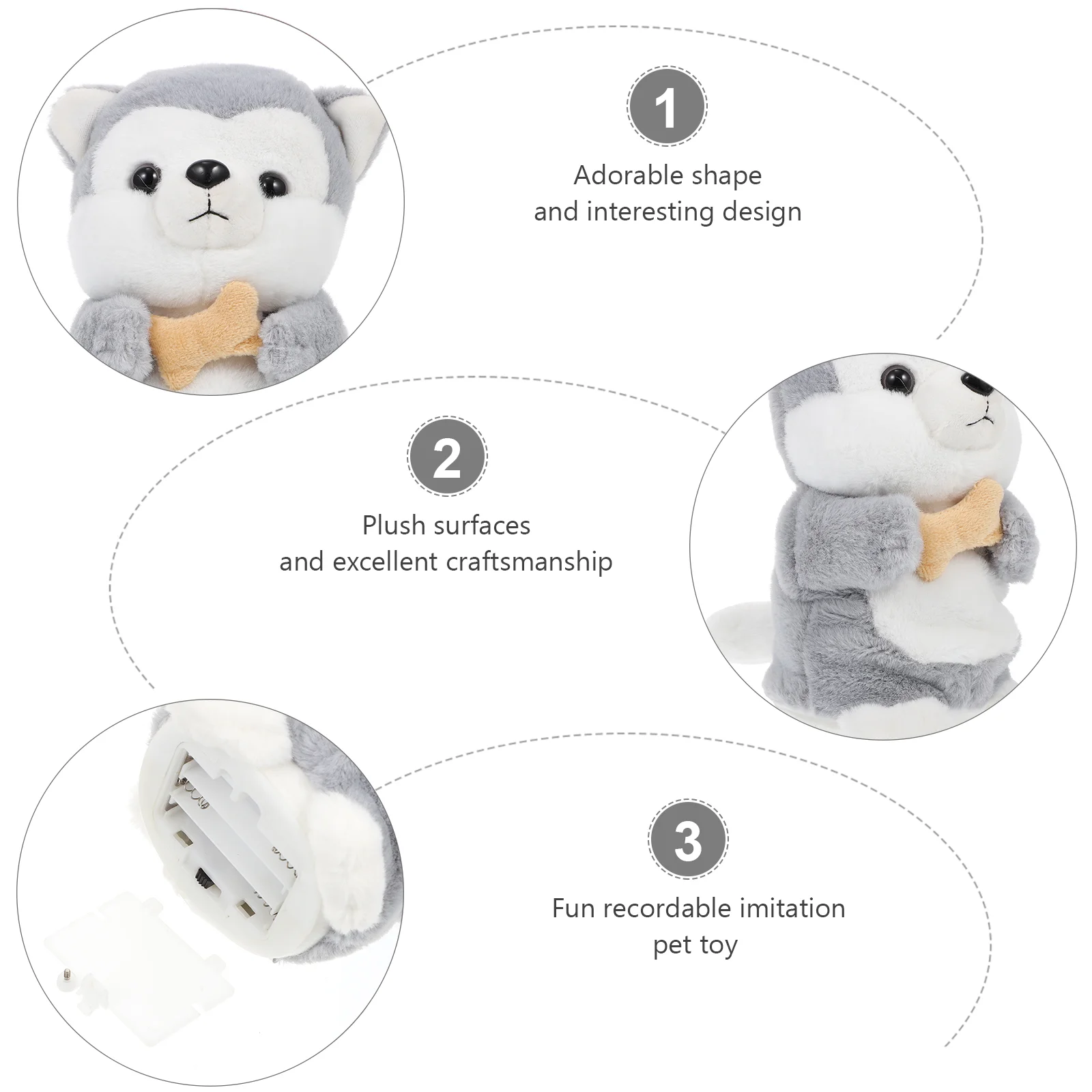 1

Adorable shape and interesting design

2

Plush surfaces and excellent craftsmanship

3

Fun recordable imitation pet toy