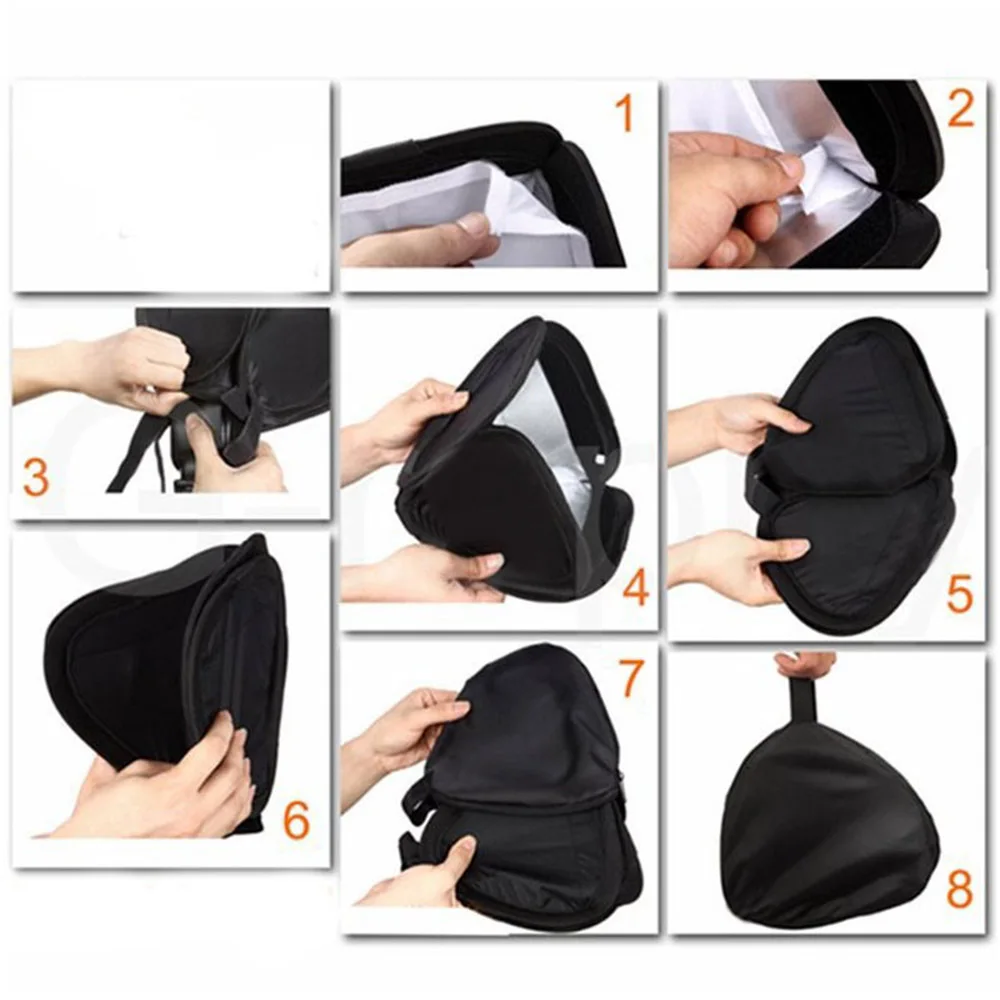 1

2

3

4

5

6

7

8