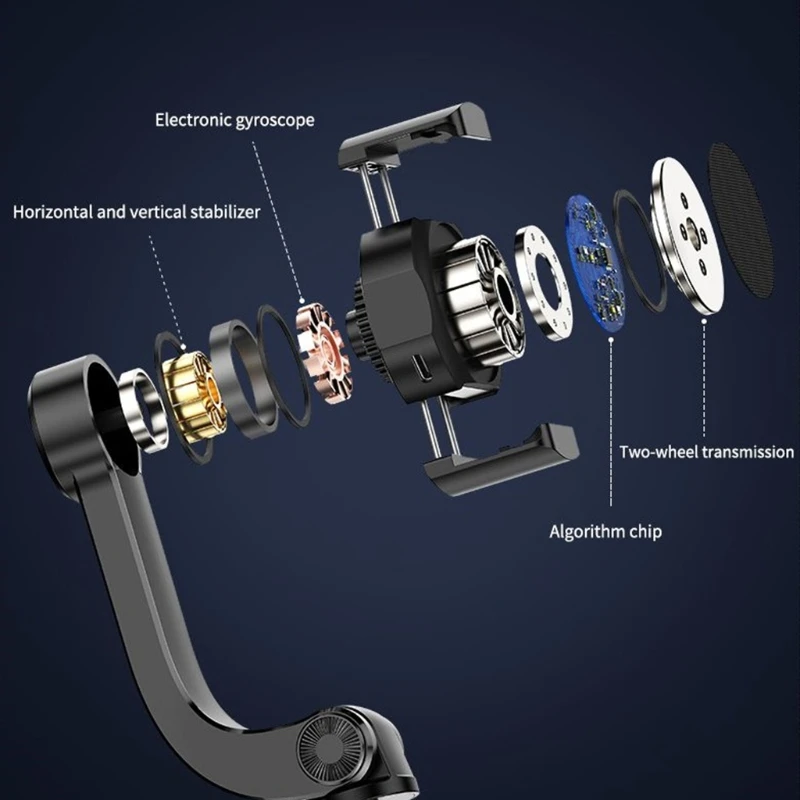 Electronic gyroscope

Horizontal and vertical stabilizer

Two-wheel transmission

Algorithm chip