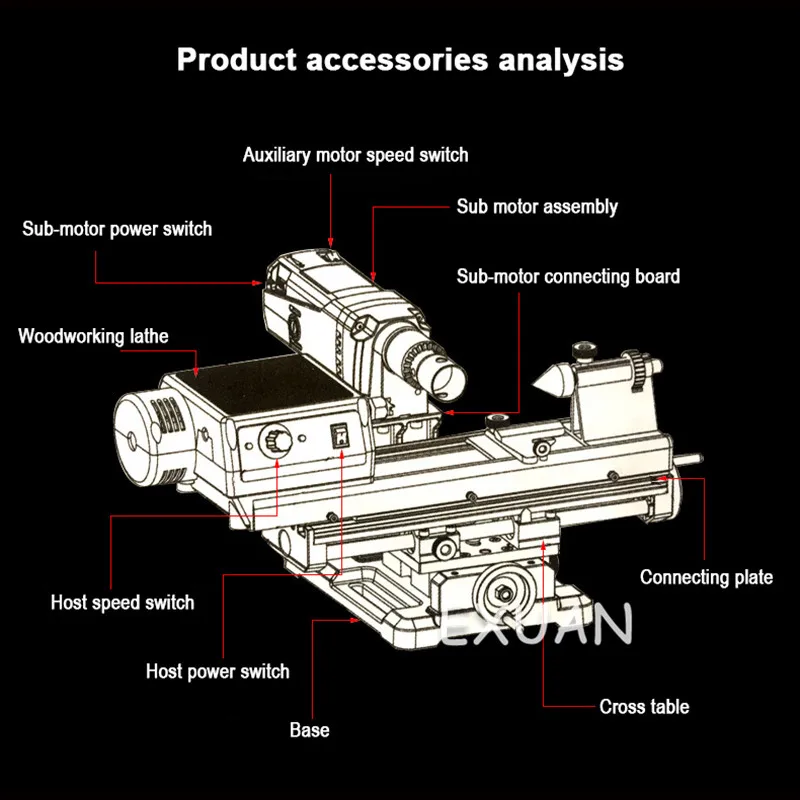 Product accessories analysis

Auxiliary motor speed switch

Sub motor assembly

Sub-motor power switch

Sub-motor connecting board

Woodworking lathe

Connecting plate

Host speed switch

EXUAN

Host power switch

Cross table

Base