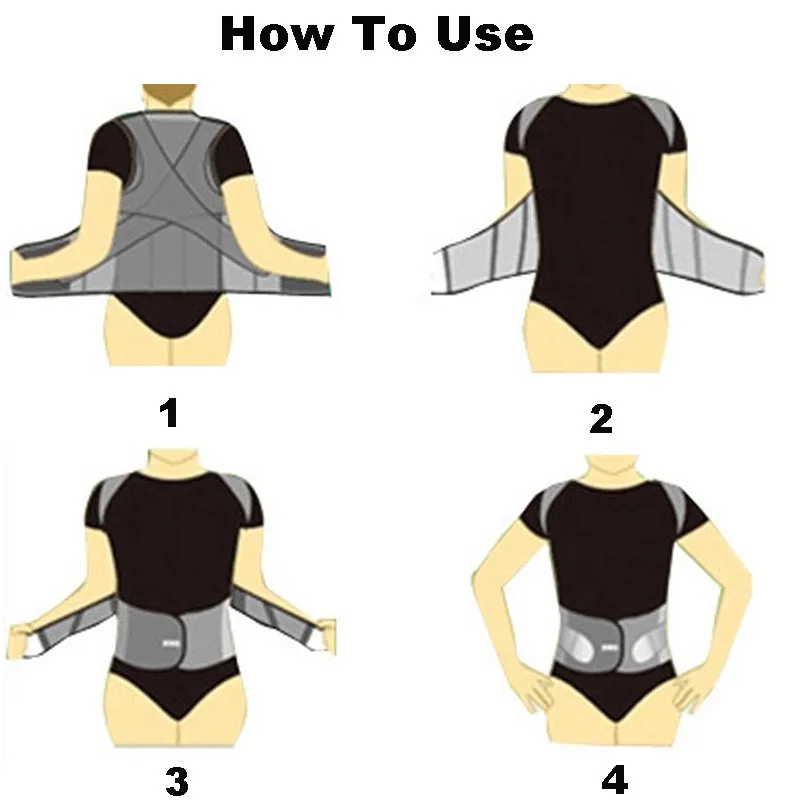 How To Use

1

2

3

4