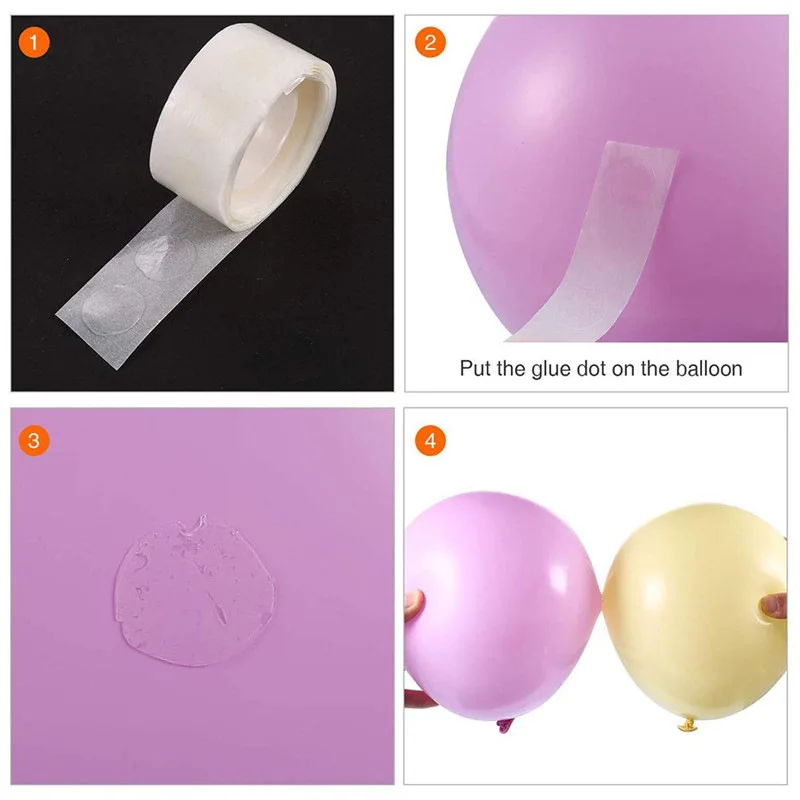 1

2

Put the glue dot on the balloon

3

4