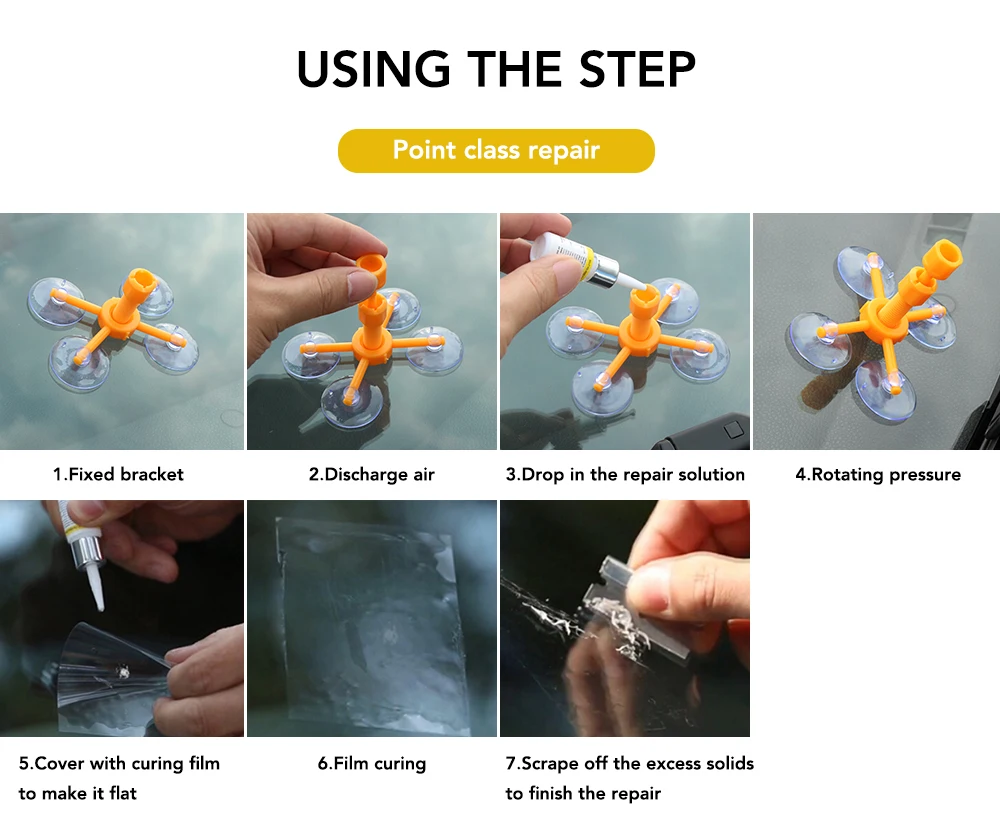 USING THE STEP

Point class repair

1.Fixed bracket

2.Discharge air

3.Drop in the repair solution

4.Rotating pressure

5.Cover with curing film to make it flat

6.Film curing

7.Scrape off the excess solids to finish the repair