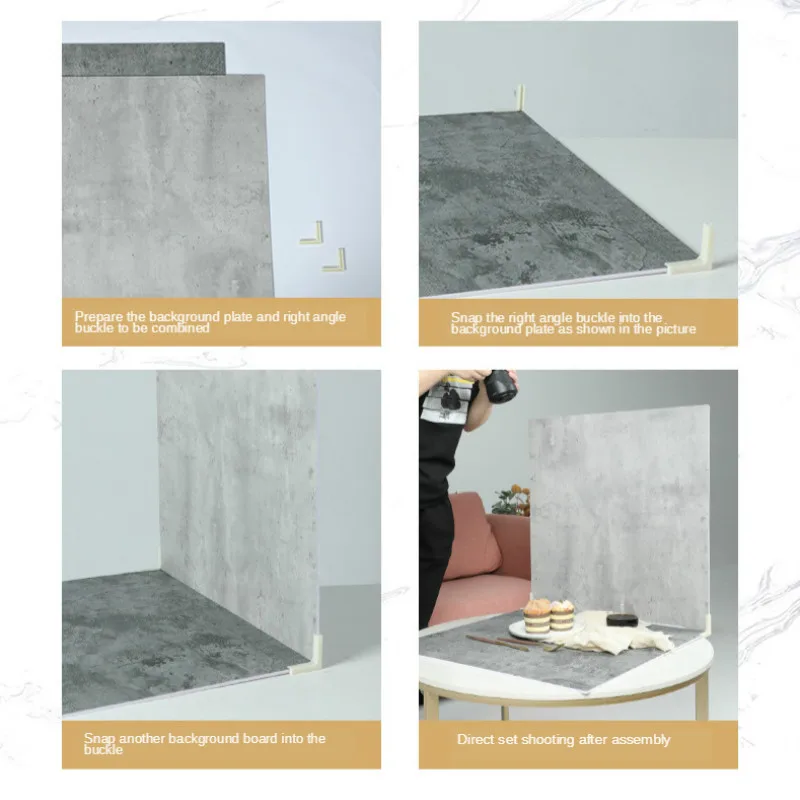 Prepare the background plate and right angle buckle to be combined

Snap the right angle buckle into the background plate as shown in the picture

Snap another background board into the buckle

Direct set shooting after assembly