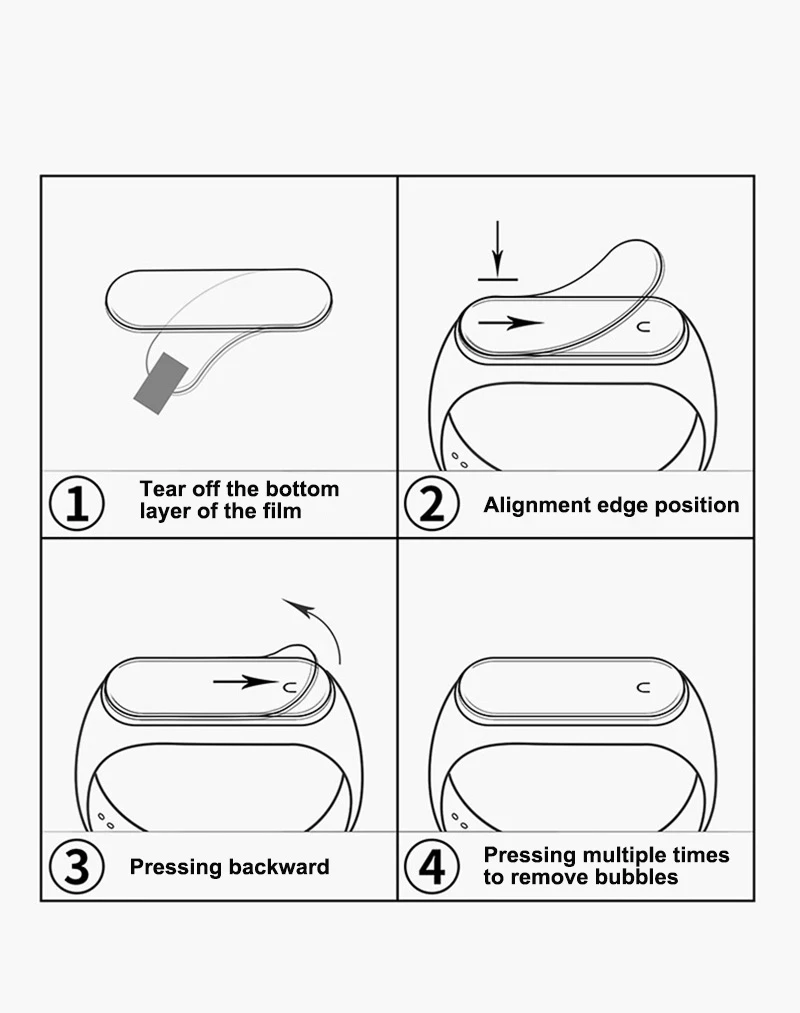 1 Tear off the bottom layer of the film

2 Alignment edge position

3 Pressing backward

4 Pressing multiple times to remove bubbles