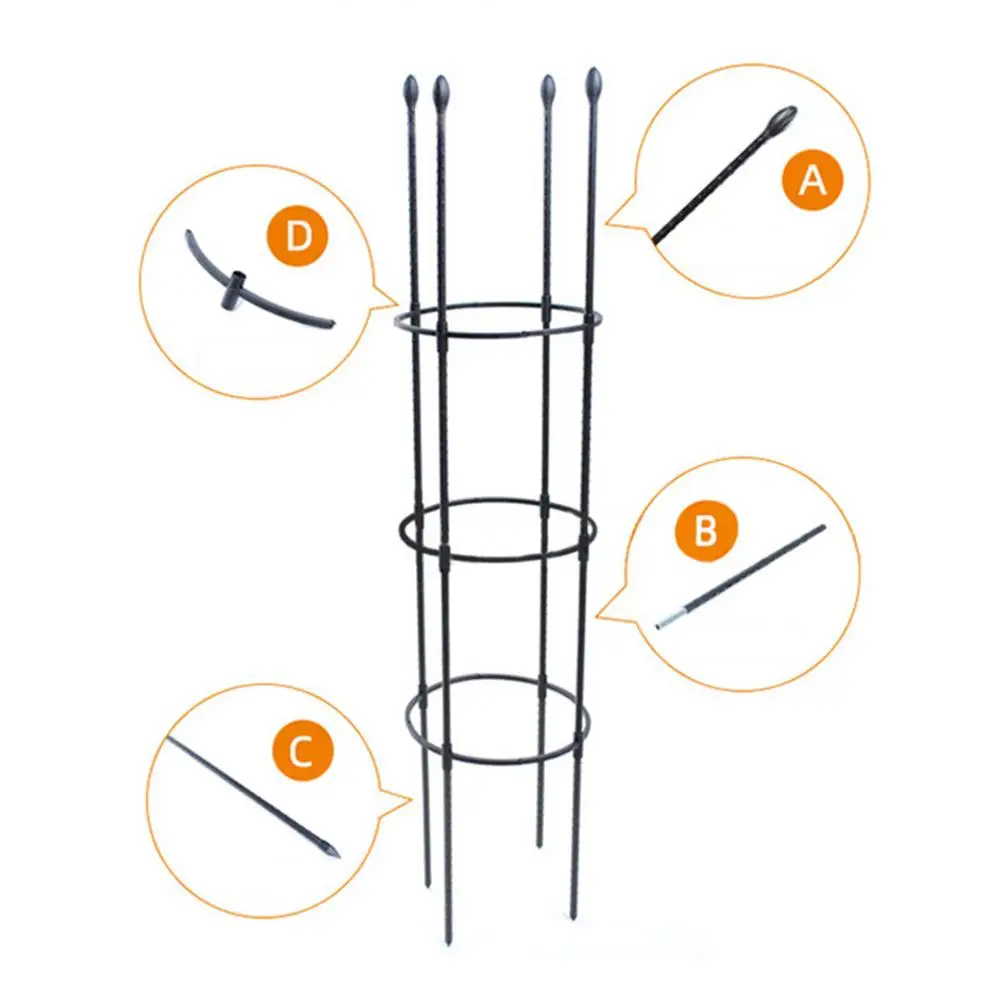 D

A

B

C