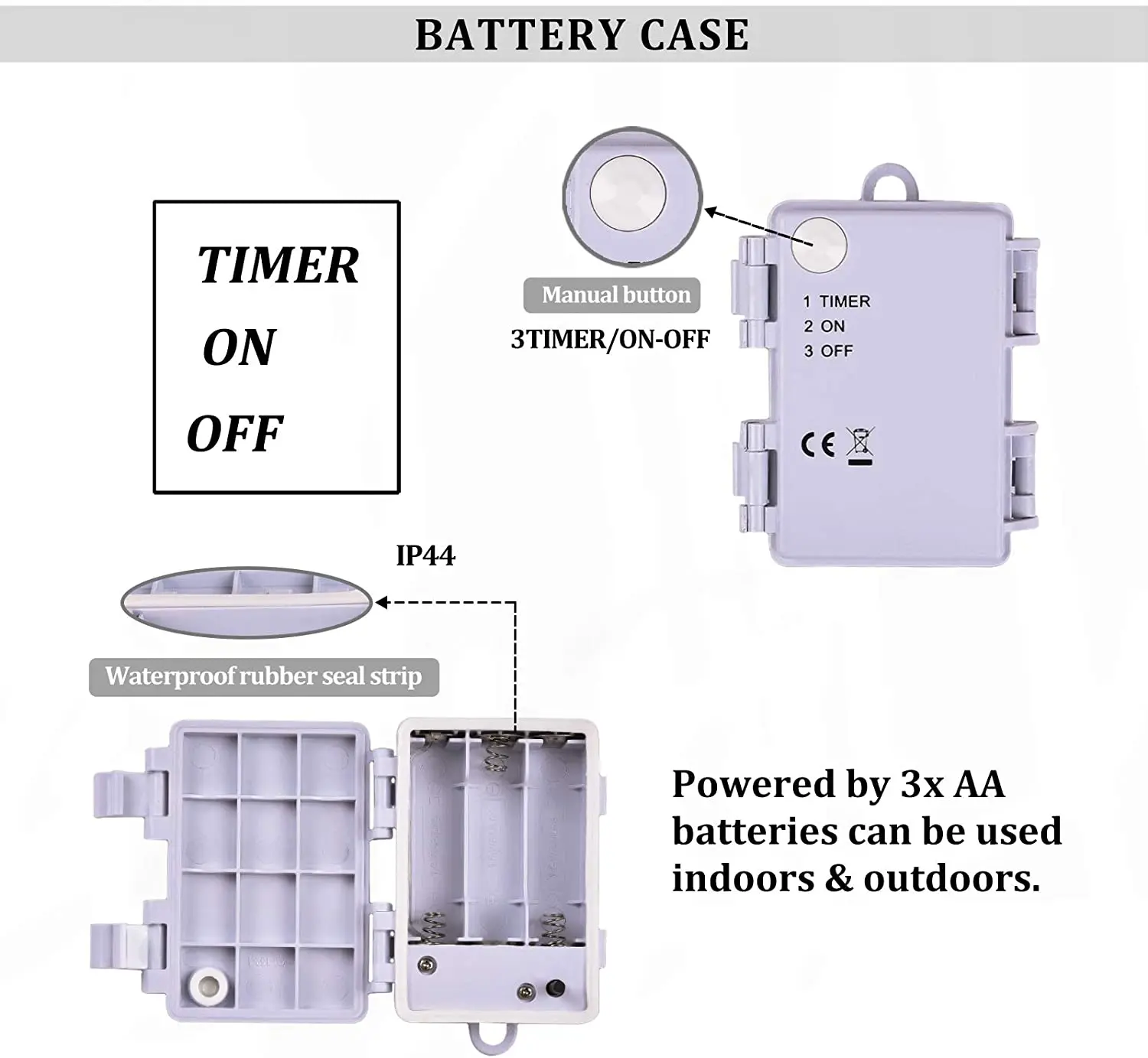 BATTERY CASE

TIMER
ON
OFF

Manual button
3TIMER/ON-OFF

1 TIMER
2 ON
3 OFF

CE

IP44

Waterproof rubber seal strip

Powered by 3x AA batteries can be used indoors & outdoors.