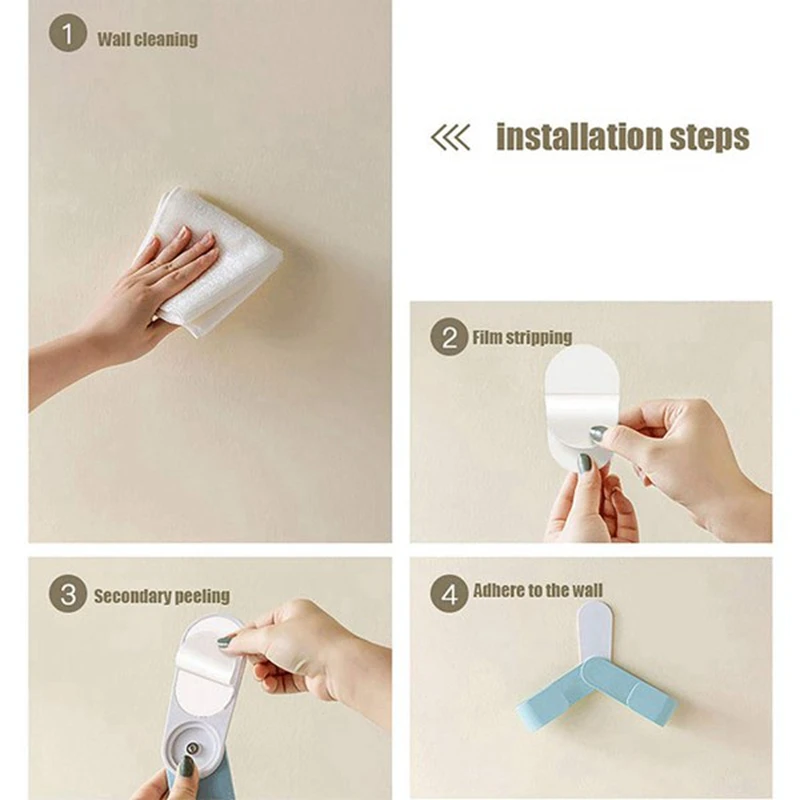 1 Wall cleaning

installation steps

2 Film stripping

3 Secondary peeling

4 Adhere to the wall