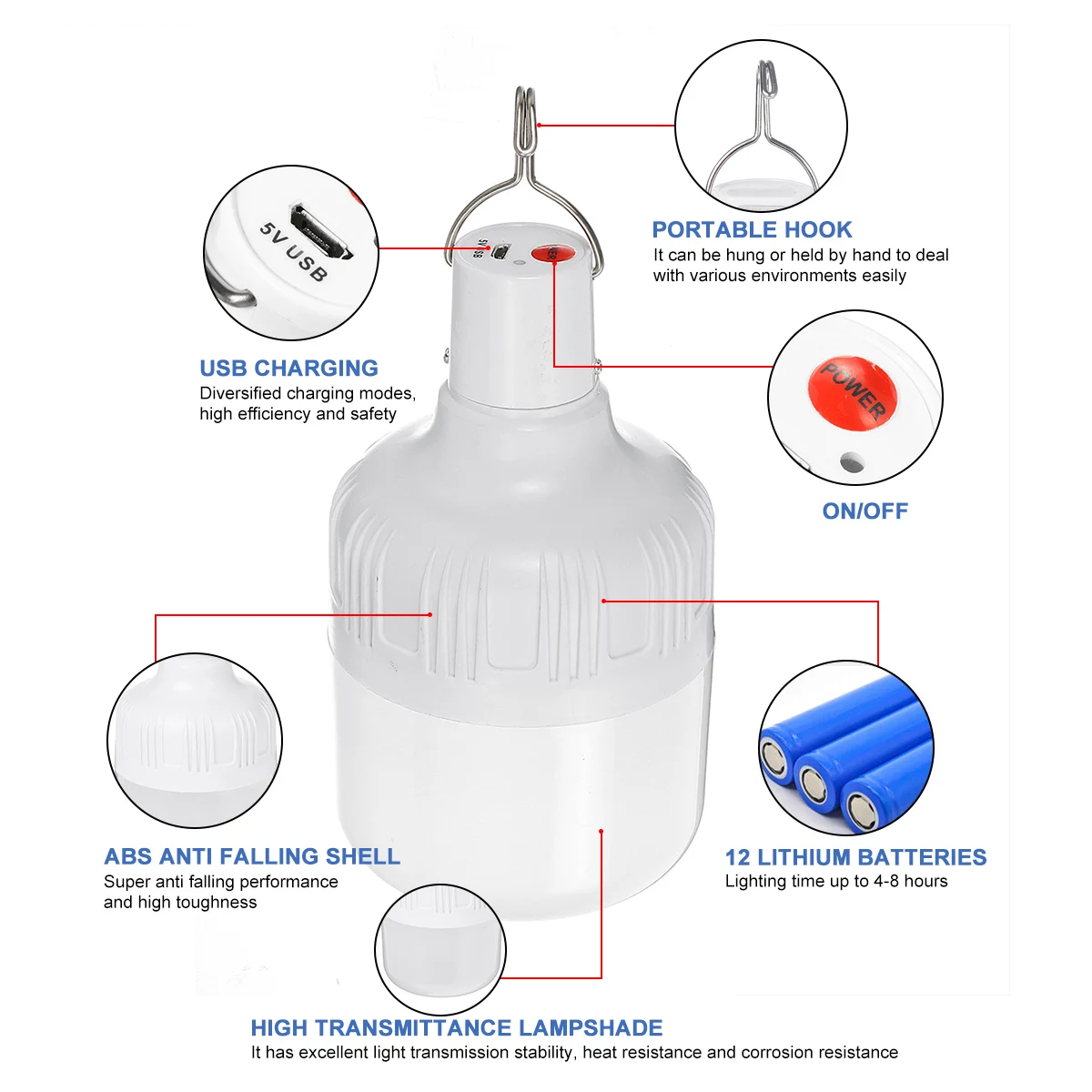 5V USB

PORTABLE HOOK
It can be hung or held by hand to deal with various environments easily

USB CHARGING
Diversified charging modes, high efficiency and safety

POWER

ON/OFF

ABS ANTI FALLING SHELL
Super anti falling performance and high toughness

12 LITHIUM BATTERIES
Lighting time up to 4-8 hours

HIGH TRANSMITTANCE LAMPSHADE
It has excellent light transmission stability, heat resistance and corrosion resistance