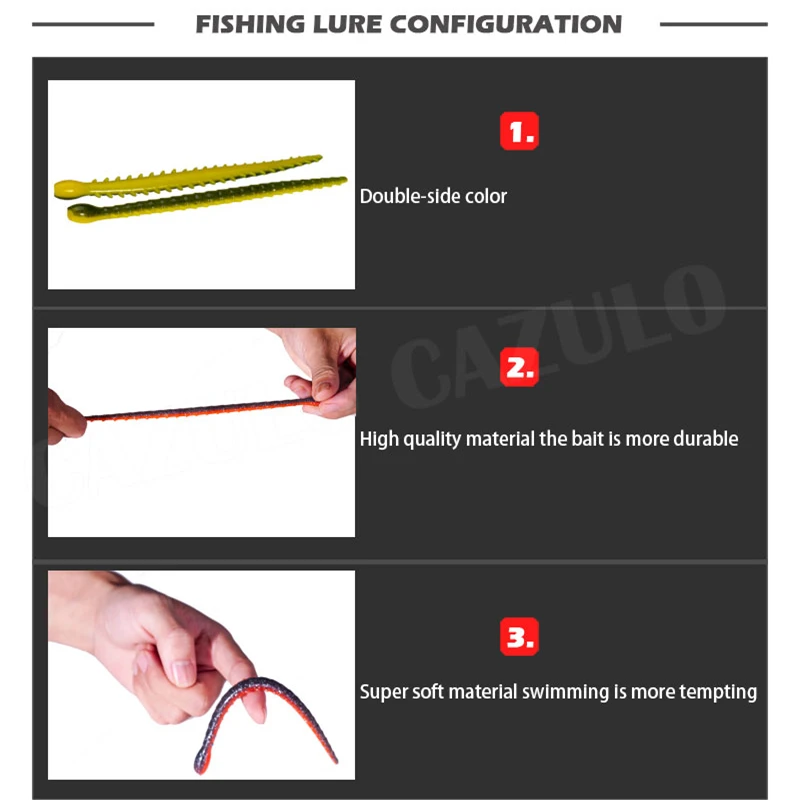 FISHING LURE CONFIGURATION

1.

Double-side color

CAZULO

2.

High quality material the bait is more durable

3.

Super soft material swimming is more tempting