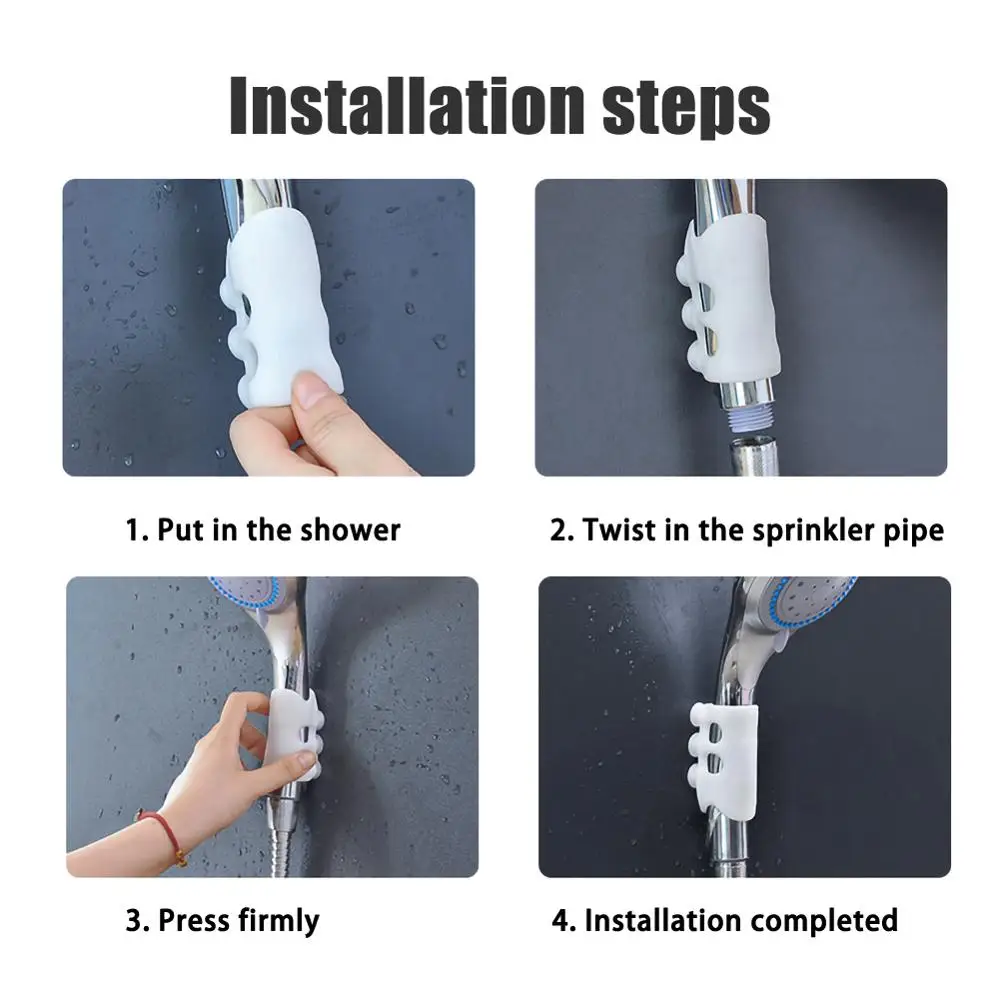 Installation steps

1. Put in the shower

2. Twist in the sprinkler pipe

3. Press firmly

4. Installation completed