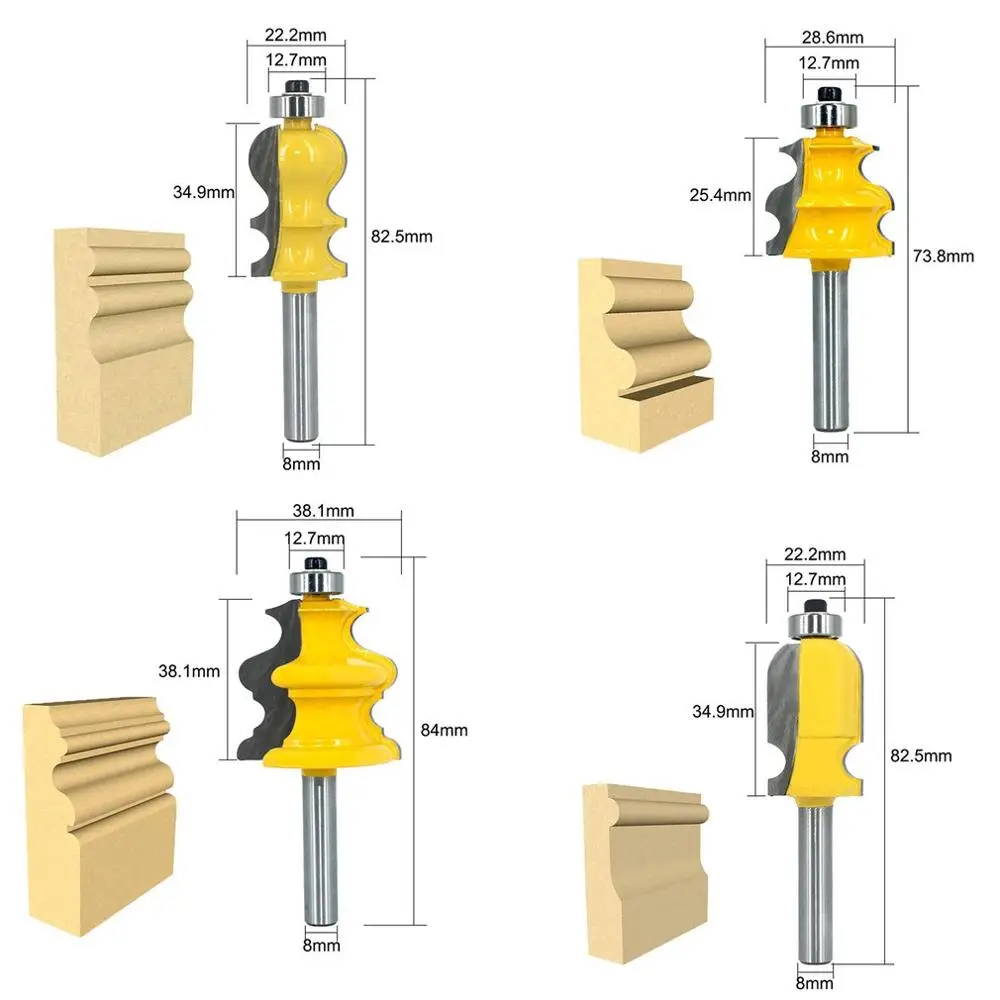 22.2mm
12.7mm
34.9mm
82.5mm
8mm

28.6mm
12.7mm
25.4mm
73.8mm
8mm

38.1mm
12.7mm
38.1mm
84mm
8mm

22.2mm
12.7mm
34.9mm
82.5mm
8mm