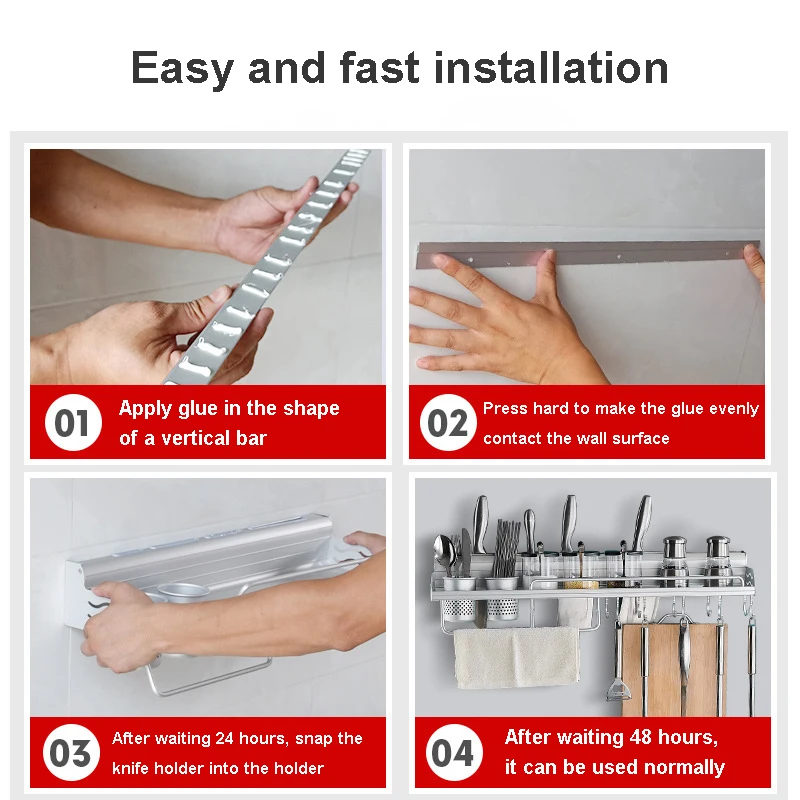 Easy and fast installation

01 Apply glue in the shape of a vertical bar

02 Press hard to make the glue evenly contact the wall surface

03 After waiting 24 hours, snap the knife holder into the holder

04 After waiting 48 hours, it can be used normally