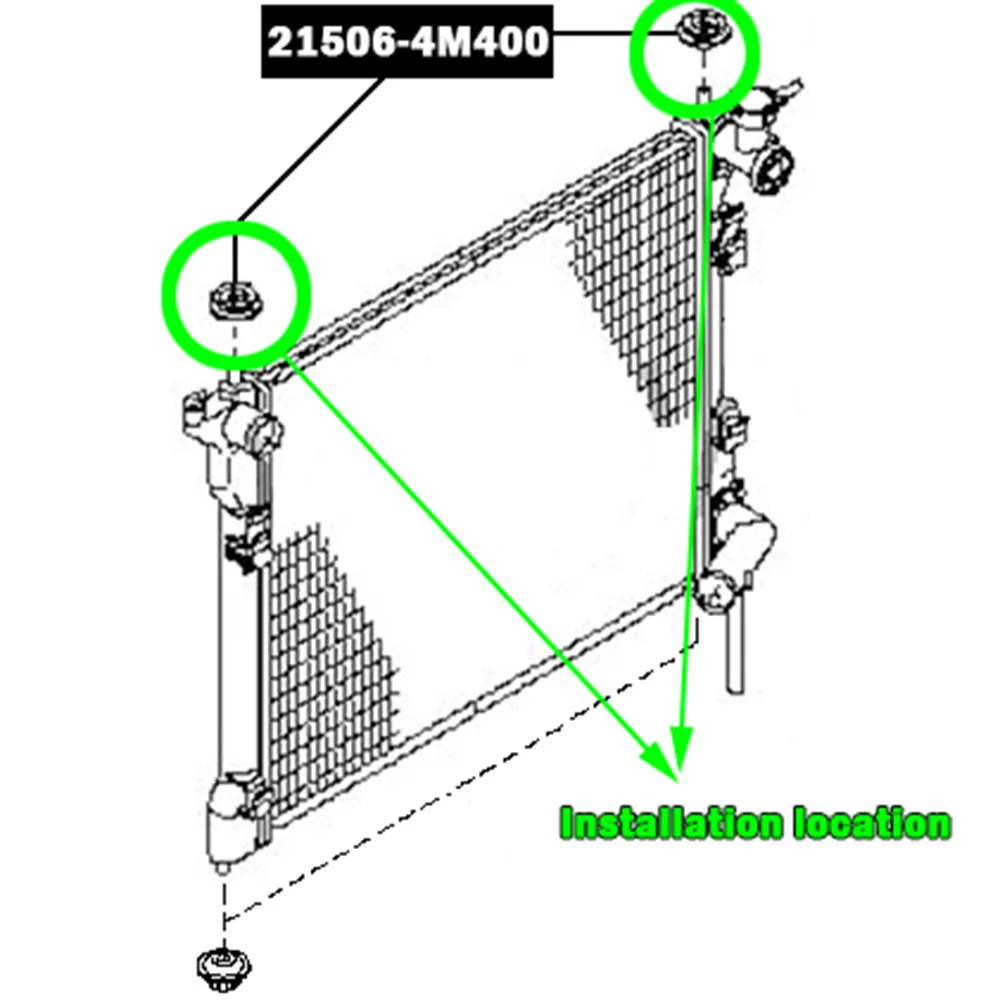 21506-4M400

Installation location