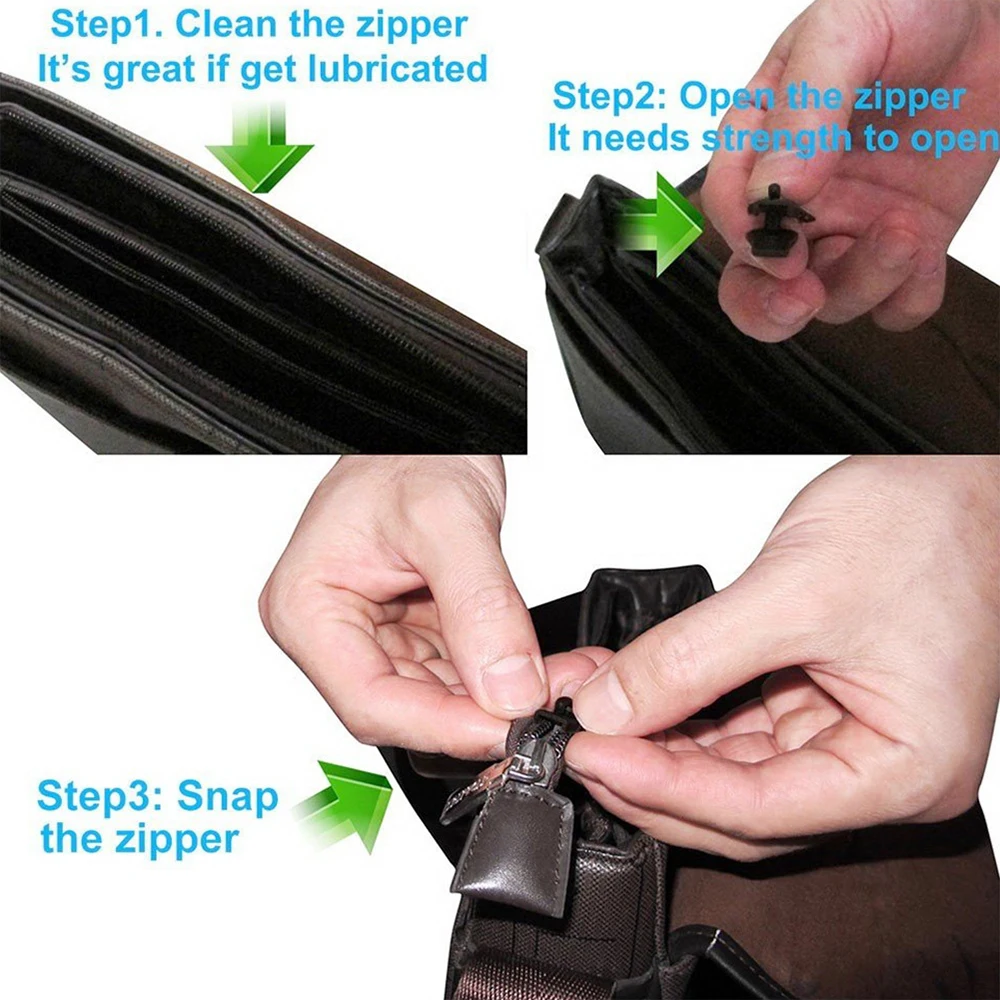 Step1. Clean the zipper
It's great if get lubricated

Step2: Open the zipper
It needs strength to open

Step3: Snap the zipper