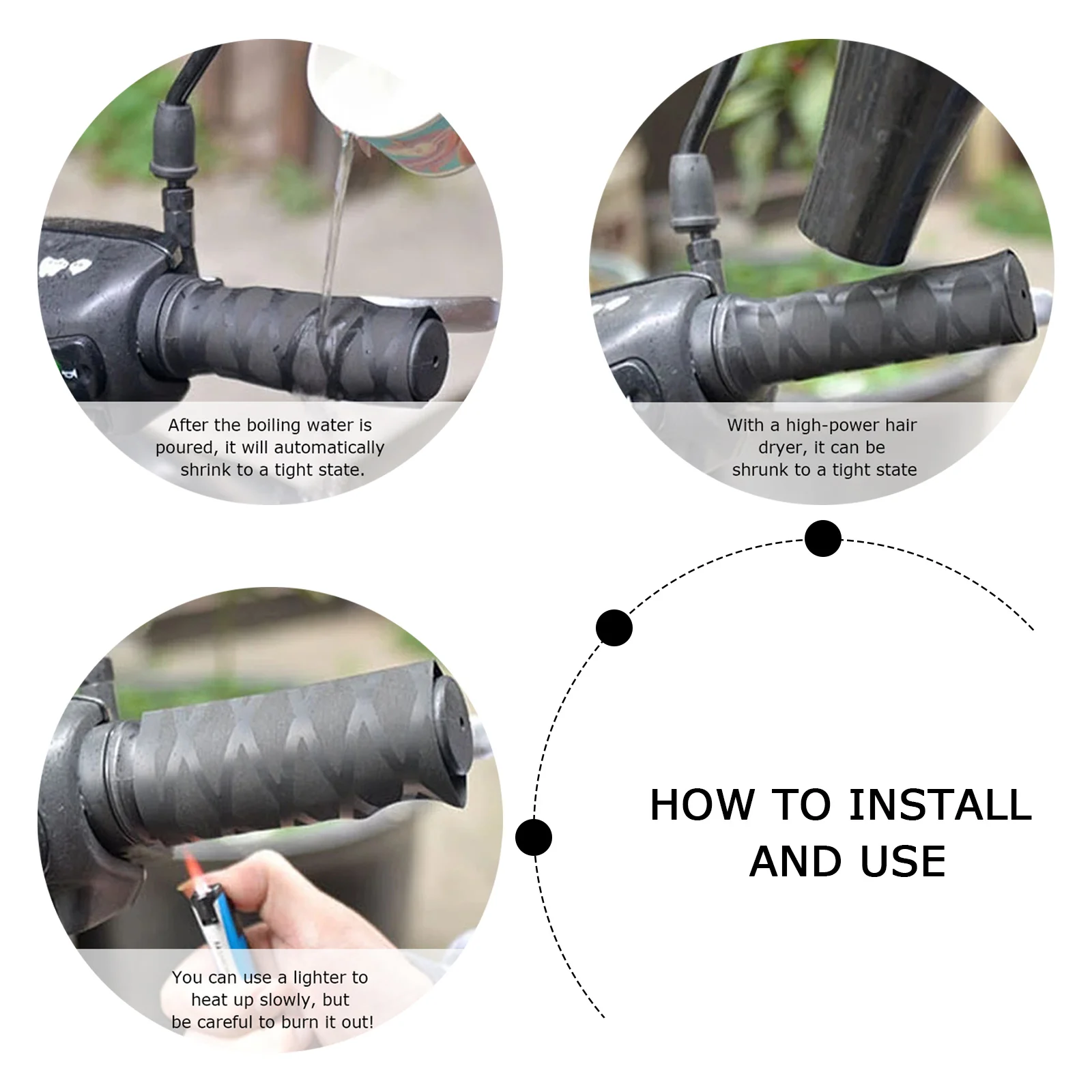 After the boiling water is poured, it will automatically shrink to a tight state.

With a high-power hair dryer, it can be shrunk to a tight state

You can use a lighter to heat up slowly, but be careful to burn it out!

HOW TO INSTALL AND USE