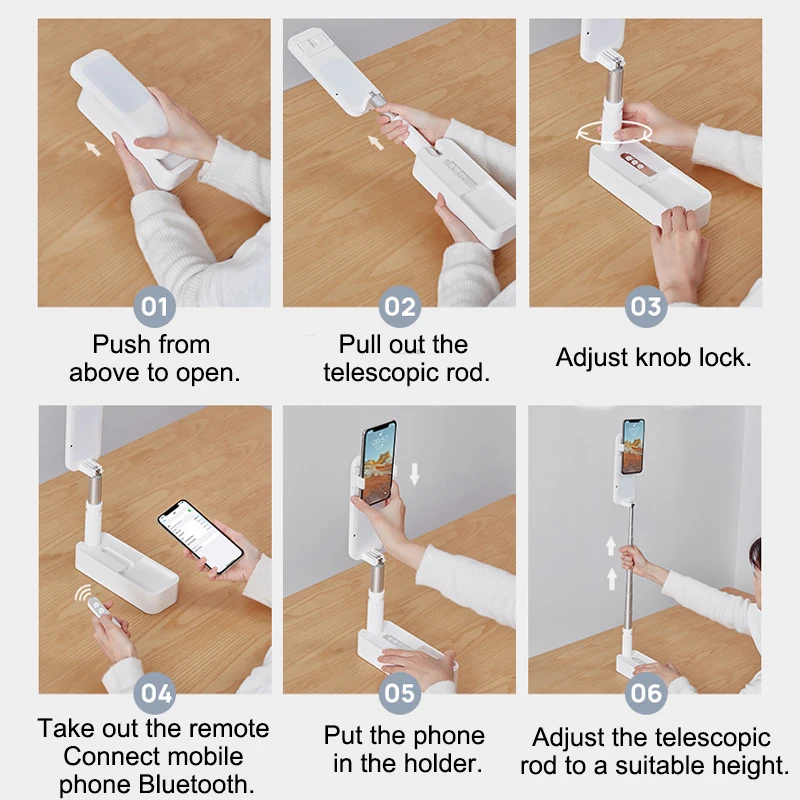 01
Push from above to open.

02
Pull out the telescopic rod.

03
Adjust knob lock.

04
Take out the remote Connect mobile phone Bluetooth.

05
Put the phone in the holder.

06
Adjust the telescopic rod to a suitable height.