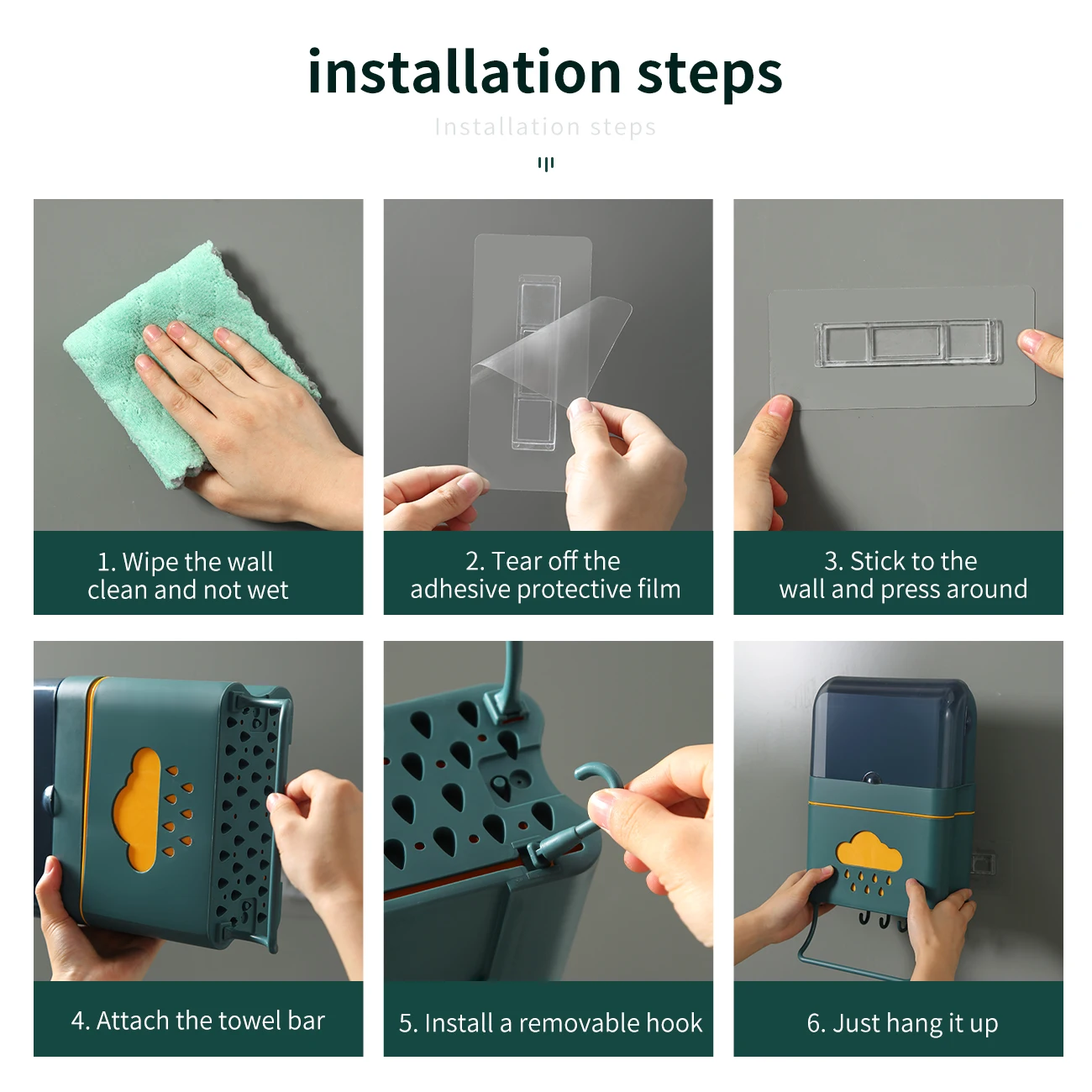 installation steps

Installation steps

1. Wipe the wall clean and not wet

2. Tear off the adhesive protective film

3. Stick to the wall and press around

4. Attach the towel bar

5. Install a removable hook

6. Just hang it up