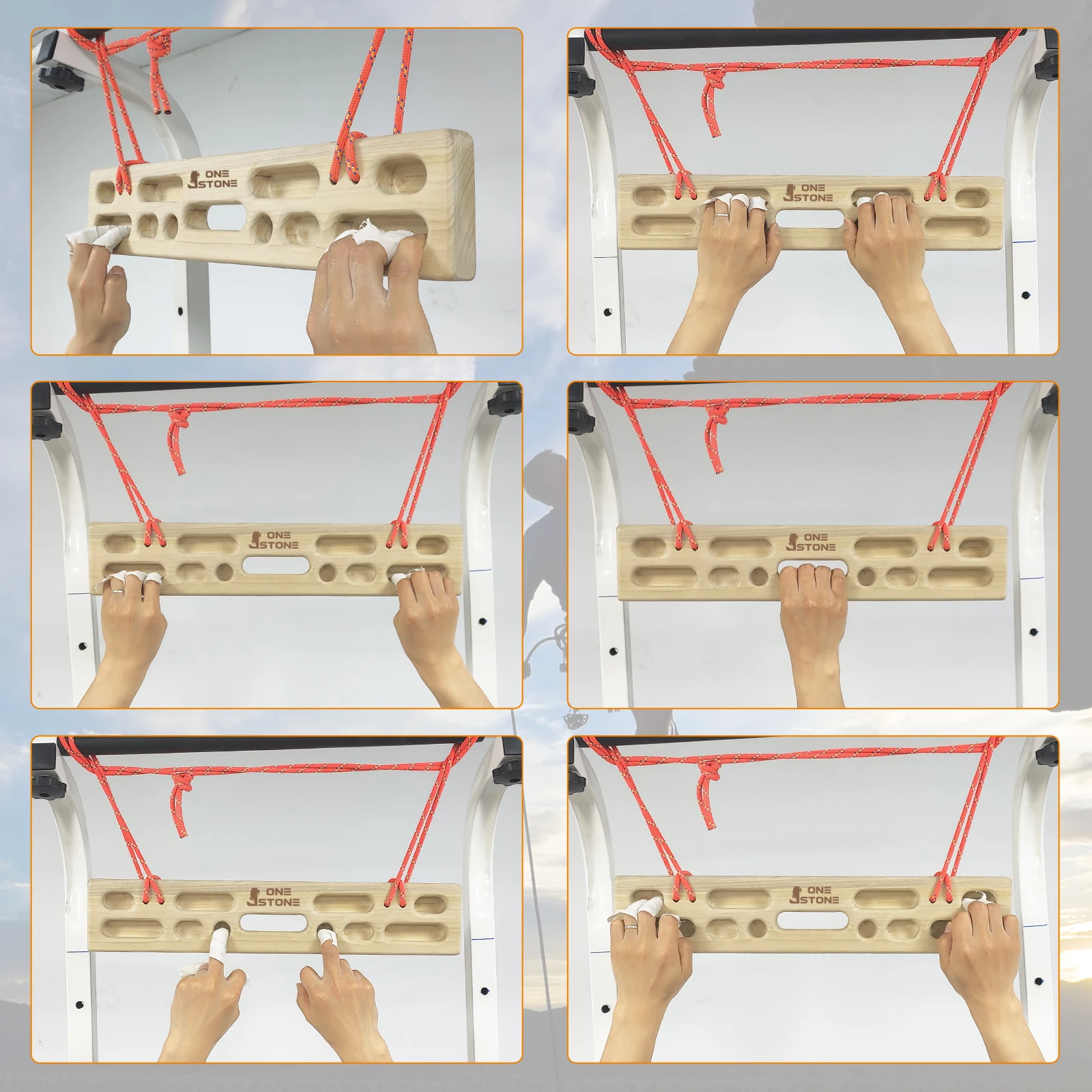 ONE STONE

ONE STONE

ONE STONE

ONE STONE

ONE STONE

ONE STONE