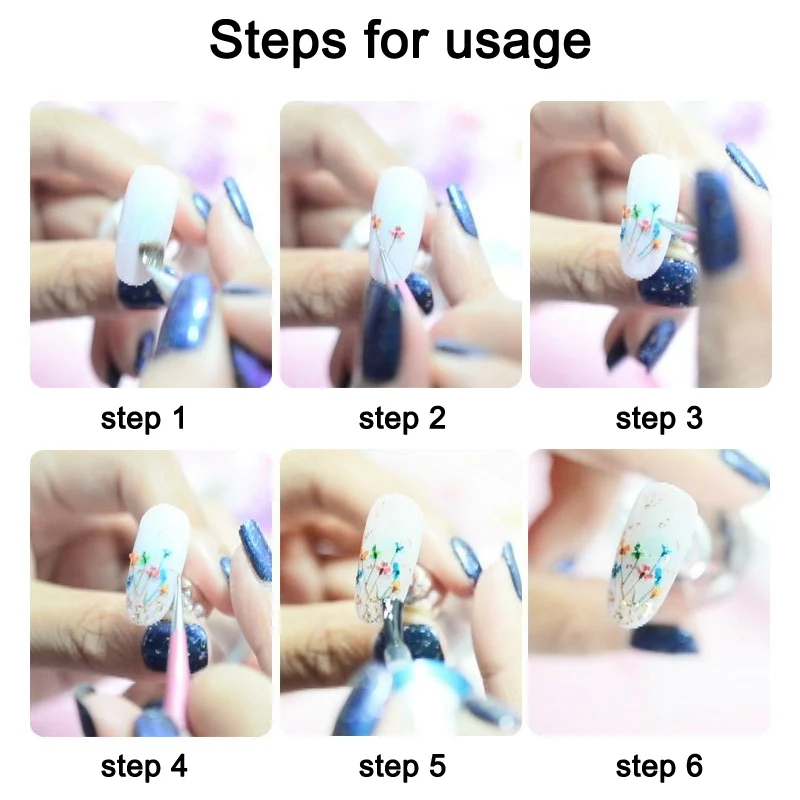 Steps for usage

step 1

step 2

step 3

step 4

step 5

step 6