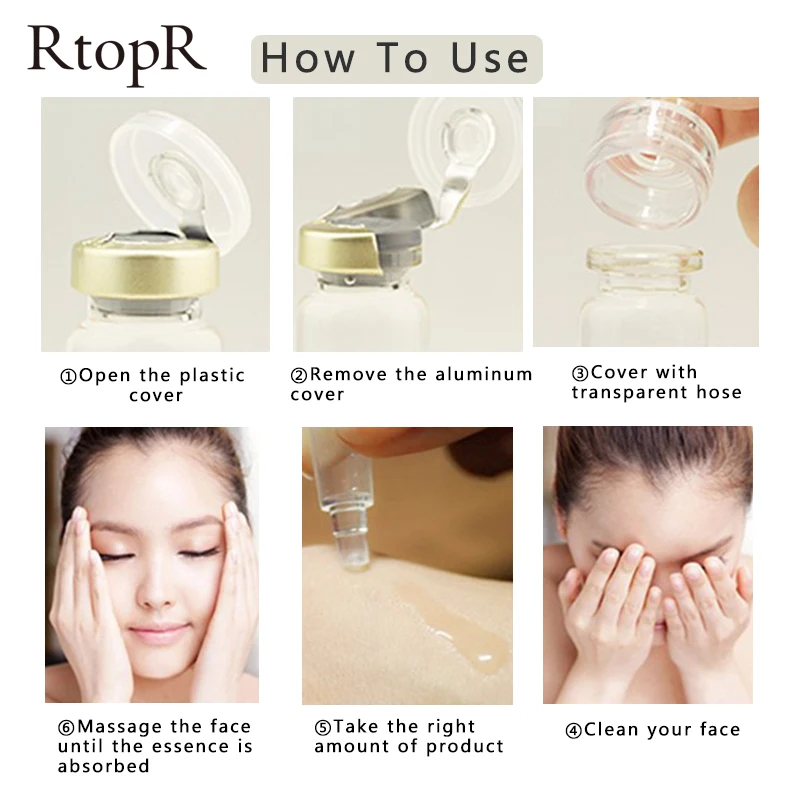 RtopR

How To Use

①Open the plastic cover

②Remove the aluminum cover

③Cover with transparent hose

⑥Massage the face until the essence is absorbed

⑤Take the right amount of product

④Clean your face