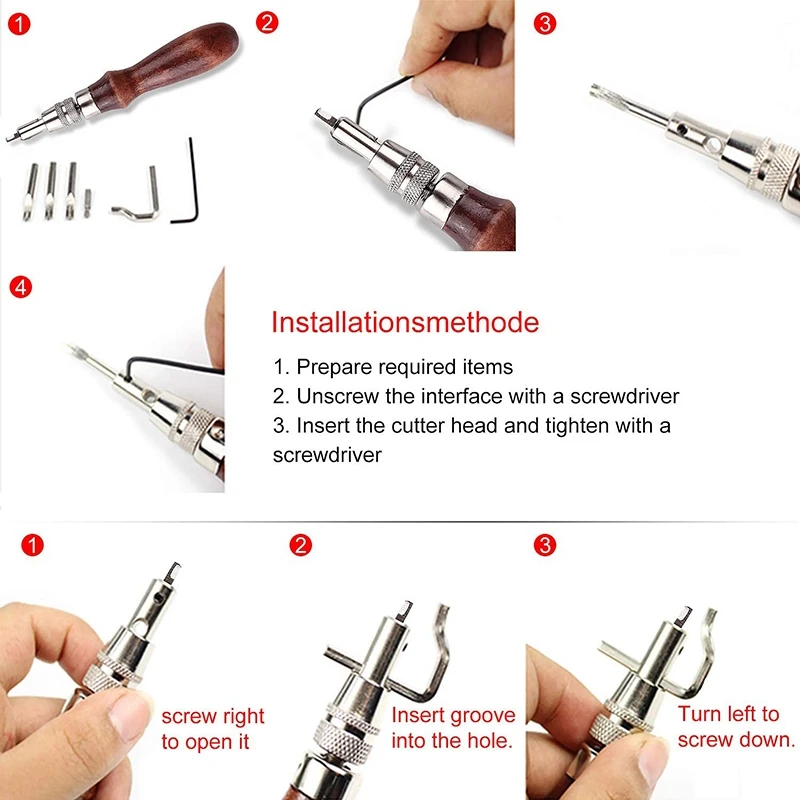 1

2

3

4

Installationsmethode

1. Prepare required items
2. Unscrew the interface with a screwdriver
3. Insert the cutter head and tighten with a screwdriver

1

2

3

screw right to open it

Insert groove into the hole.

Turn left to screw down.