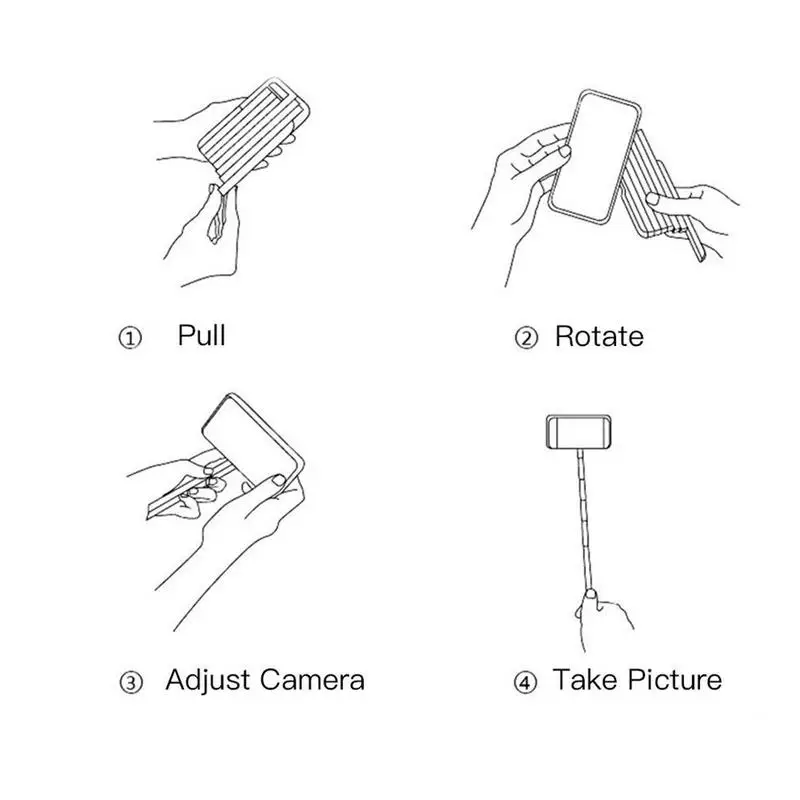 ① Pull

② Rotate

③ Adjust Camera

④ Take Picture