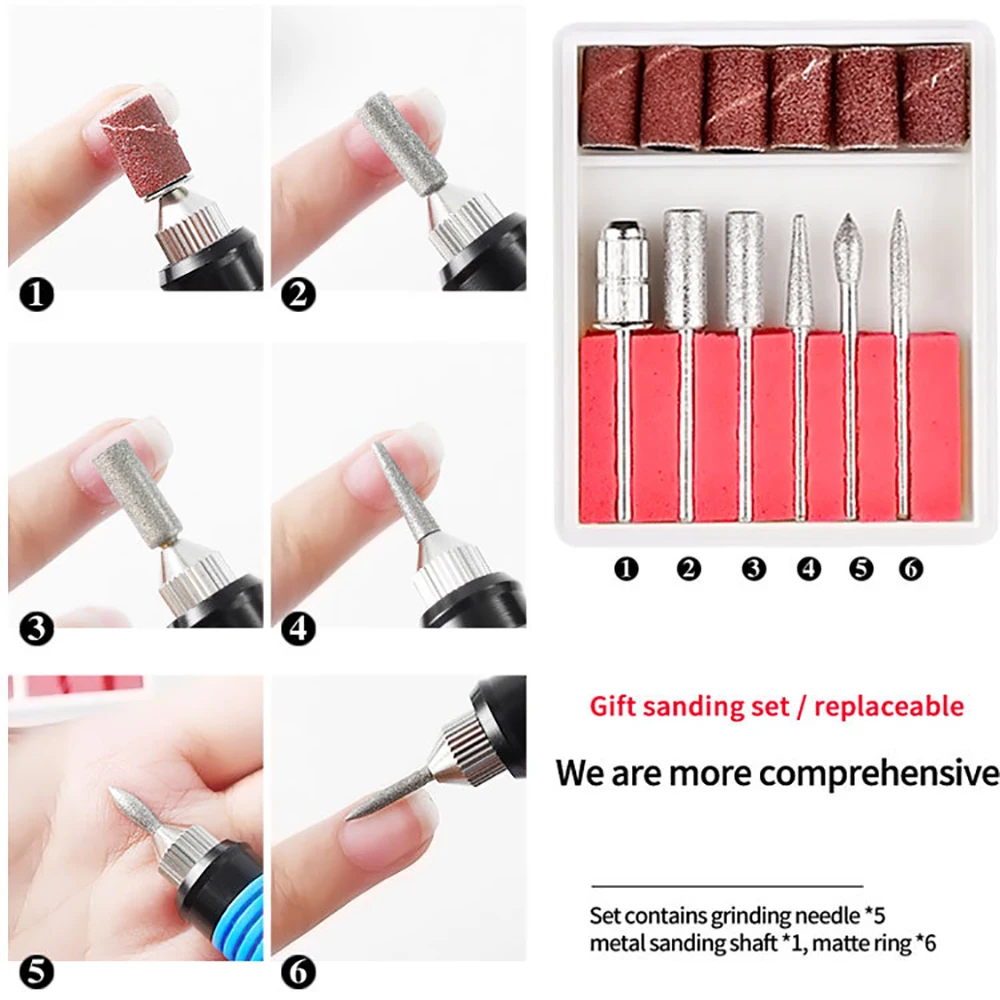 ❶ ❷
❸ ❹
❺ ❻

❶ ❷ ❸ ❹ ❺ ❻

Gift sanding set / replaceable

We are more comprehensive

Set contains grinding needle *5
metal sanding shaft *1, matte ring *6