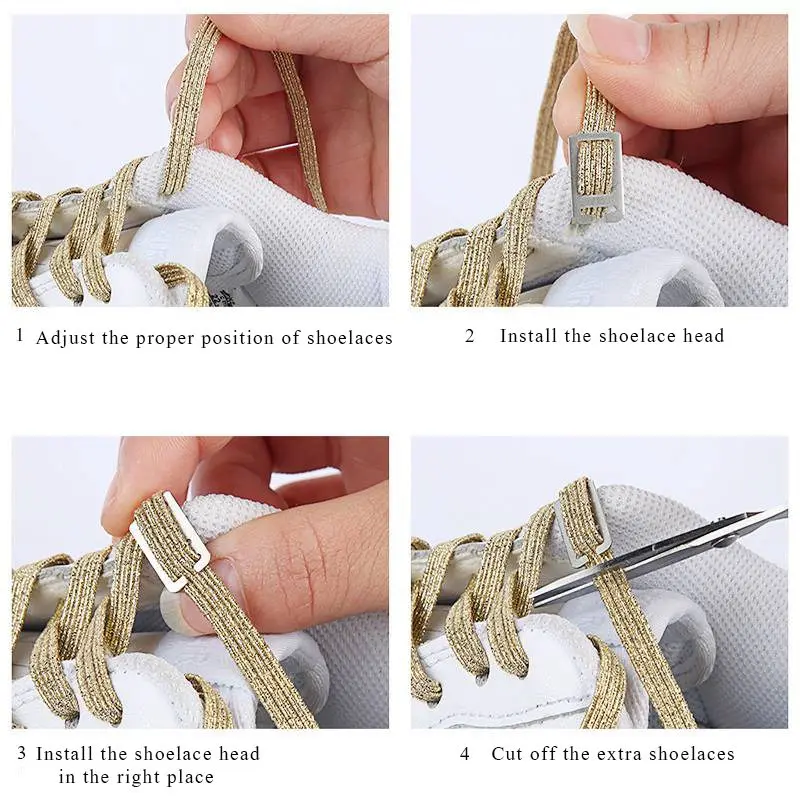 1 Adjust the proper position of shoelaces

2 Install the shoelace head

3 Install the shoelace head in the right place

4 Cut off the extra shoelaces