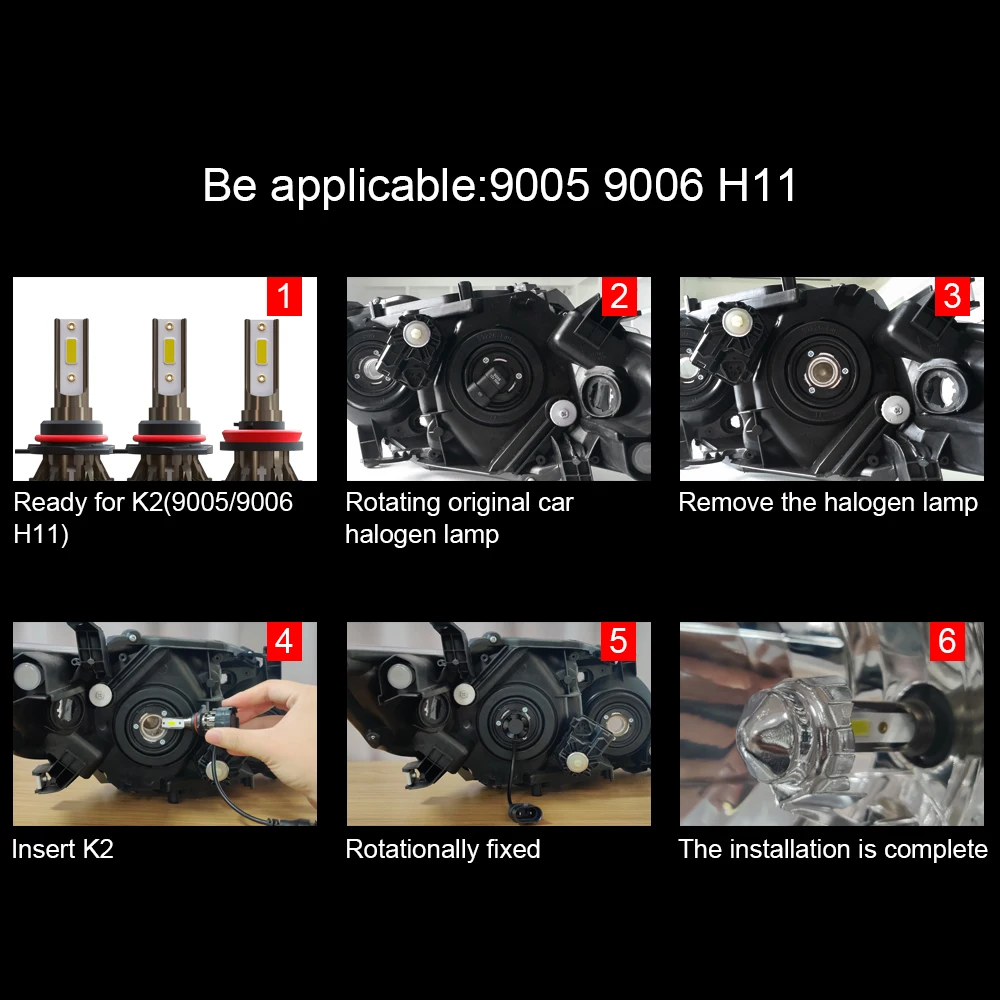 Be applicable:9005 9006 H11

1
Ready for K2(9005/9006 H11)

2
Rotating original car halogen lamp

3
Remove the halogen lamp

4
Insert K2

5
Rotationally fixed

6
The installation is complete