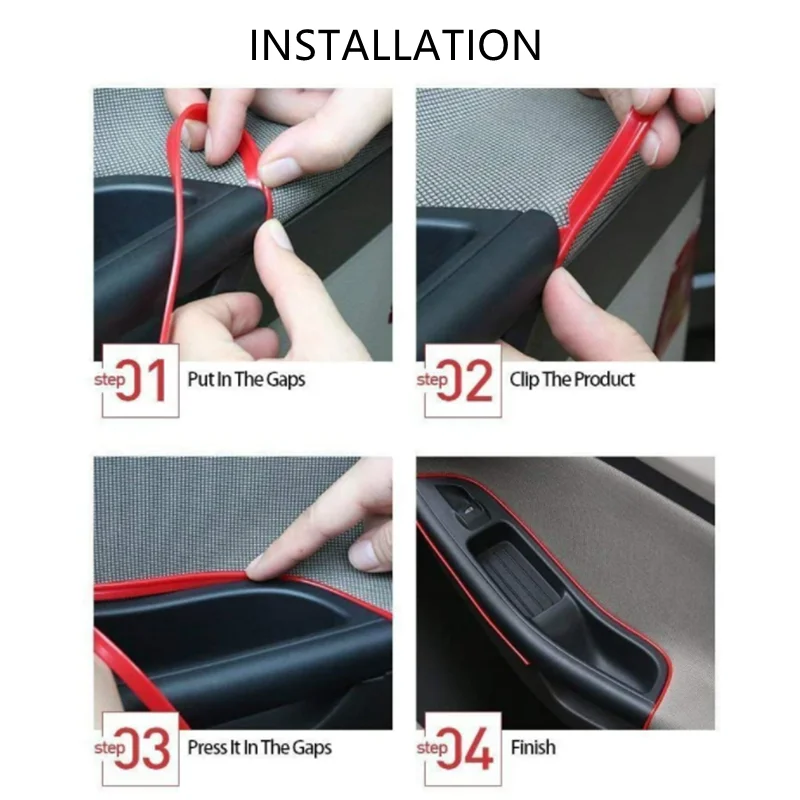 INSTALLATION

step 01 Put In The Gaps

step 02 Clip The Product

step 03 Press It In The Gaps

step 04 Finish