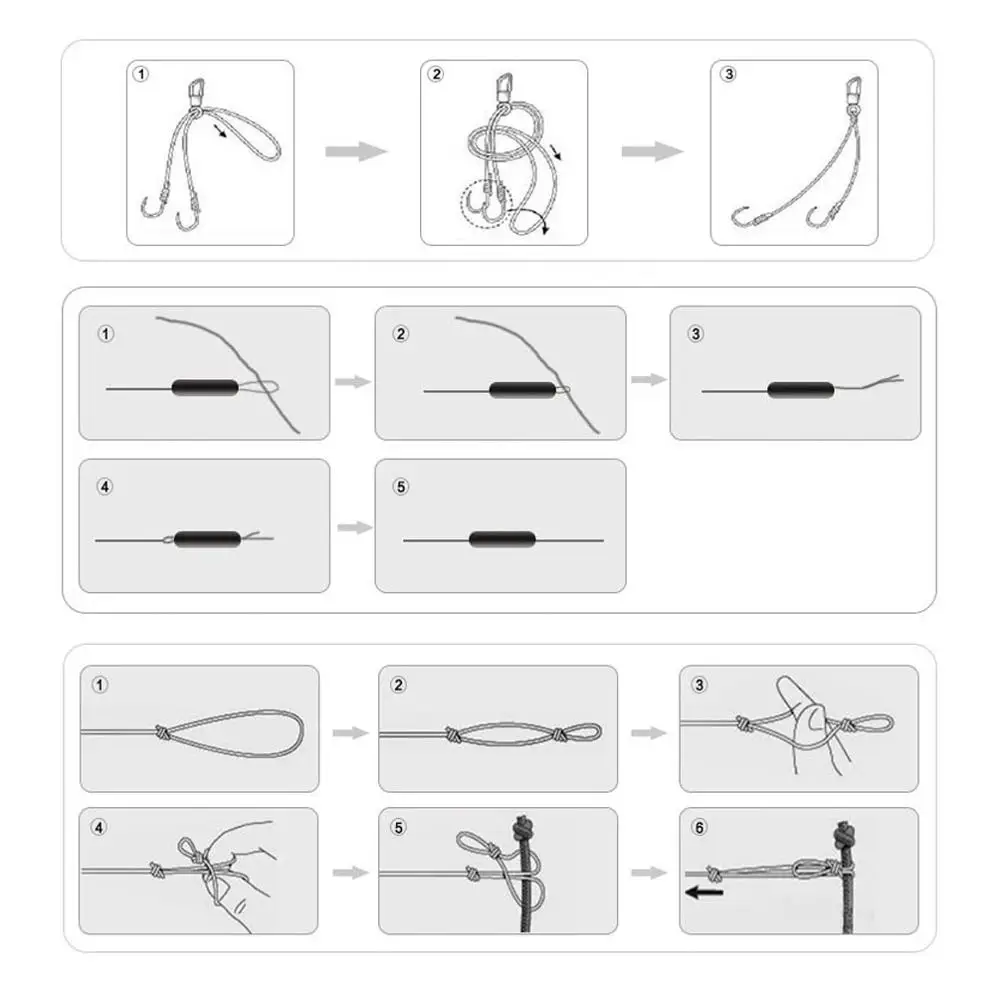 ①

②

③

①

②

③

④

⑤

①

②

③

④

⑤

⑥