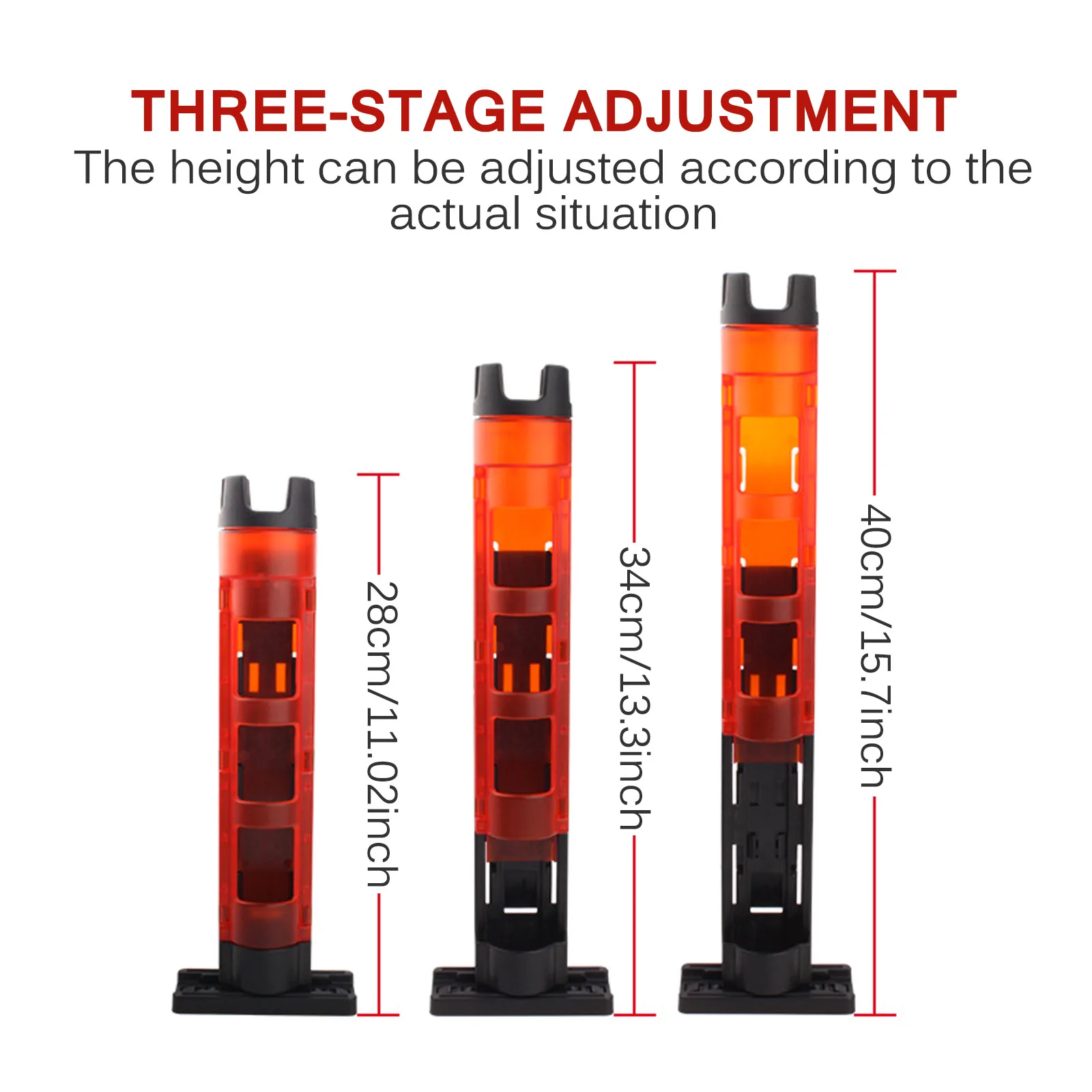 THREE-STAGE ADJUSTMENT
The height can be adjusted according to the actual situation

28cm/11.02inch

34cm/13.3inch

40cm/15.7inch