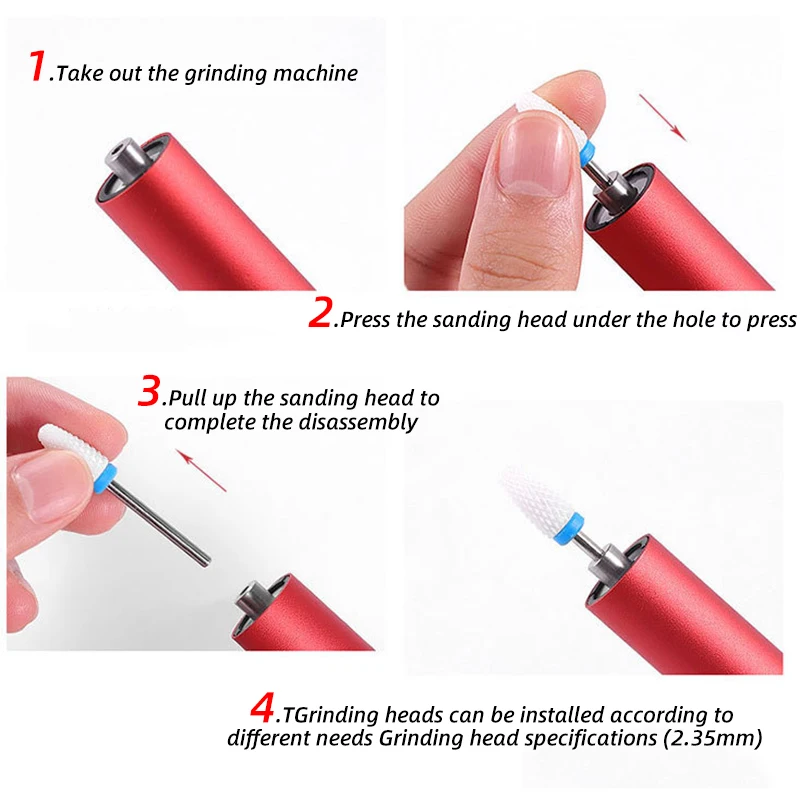 1.Take out the grinding machine

2.Press the sanding head under the hole to press

3.Pull up the sanding head to complete the disassembly

4.TGrinding heads can be installed according to different needs Grinding head specifications (2.35mm)