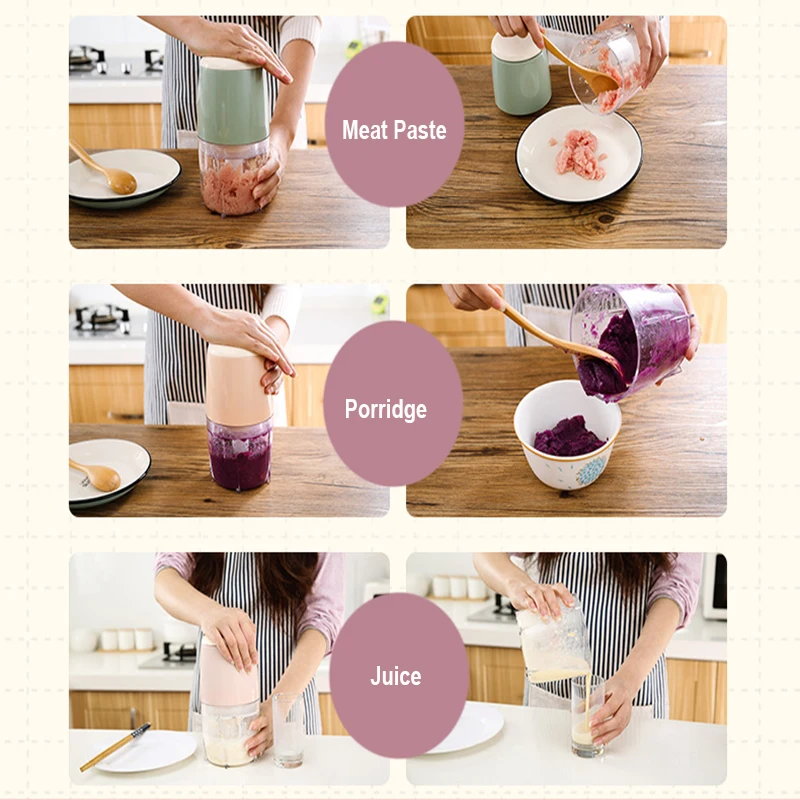 Meat Paste

Porridge

Juice